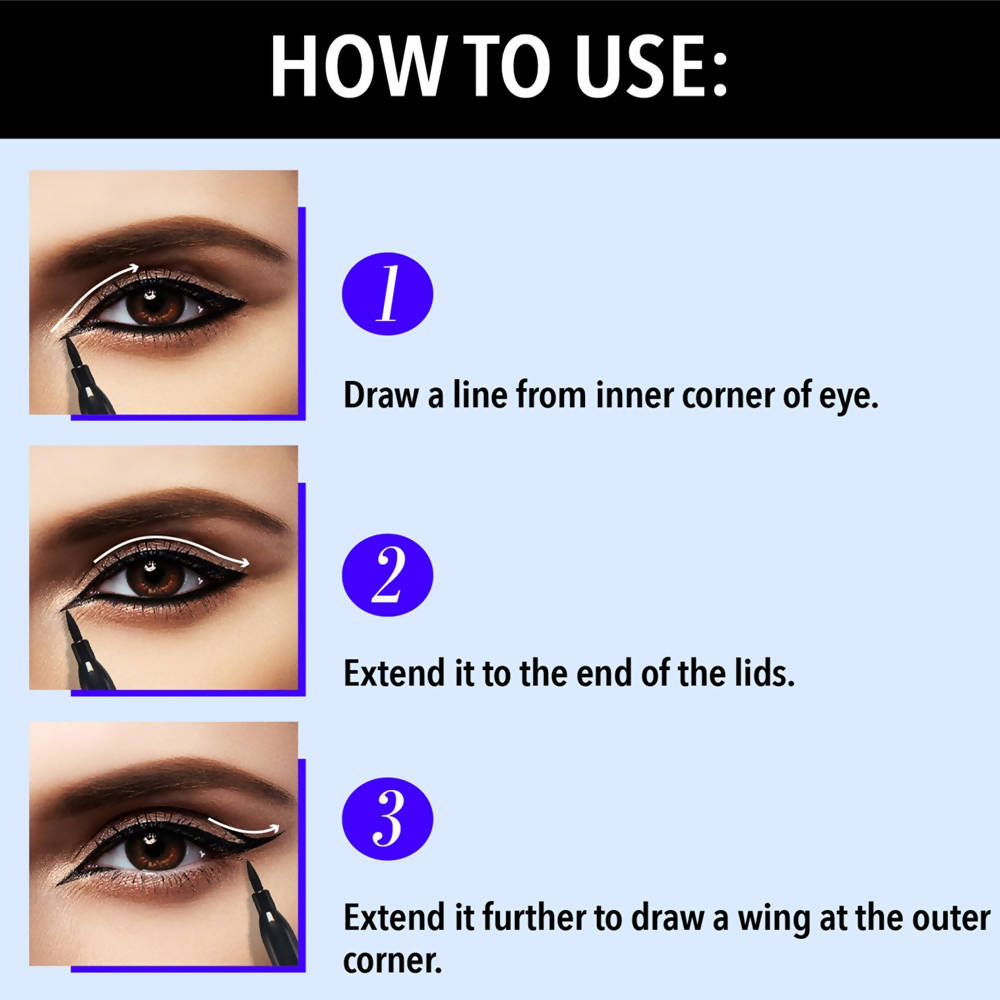 HOW TO USE:

1

Draw a line from inner corner of eye.

2

Extend it to the end of the lids.

3

Extend it further to draw a wing at the outer corner.