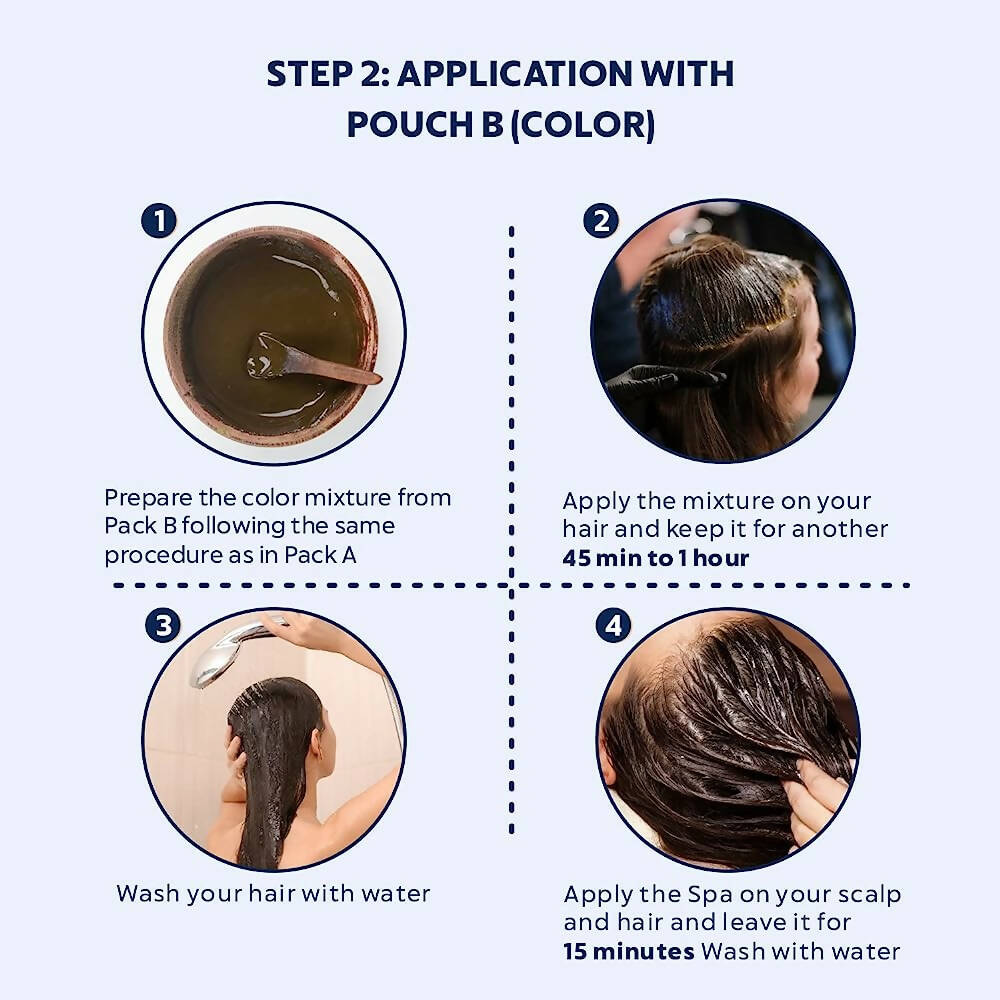 STEP 2: APPLICATION WITH POUCH B (COLOR)

1

Prepare the color mixture from Pack B following the same procedure as in Pack A

2

Apply the mixture on your hair and keep it for another 45 min to 1 hour

3

Wash your hair with water

4

Apply the Spa on your scalp and hair and leave it for 15 minutes Wash with water