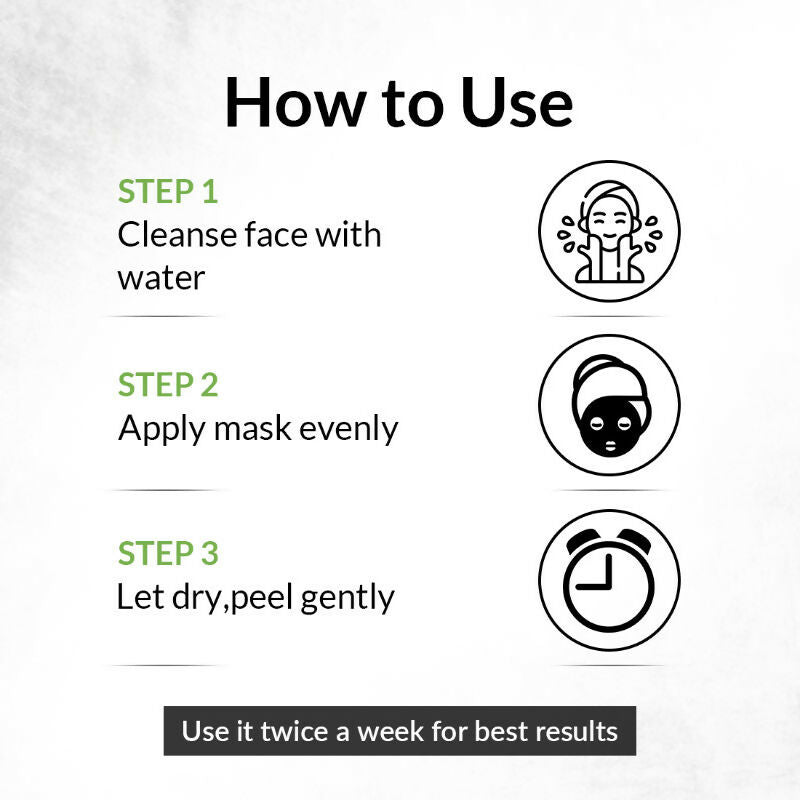 How to Use

STEP 1
Cleanse face with water

STEP 2
Apply mask evenly

STEP 3
Let dry,peel gently

Use it twice a week for best results