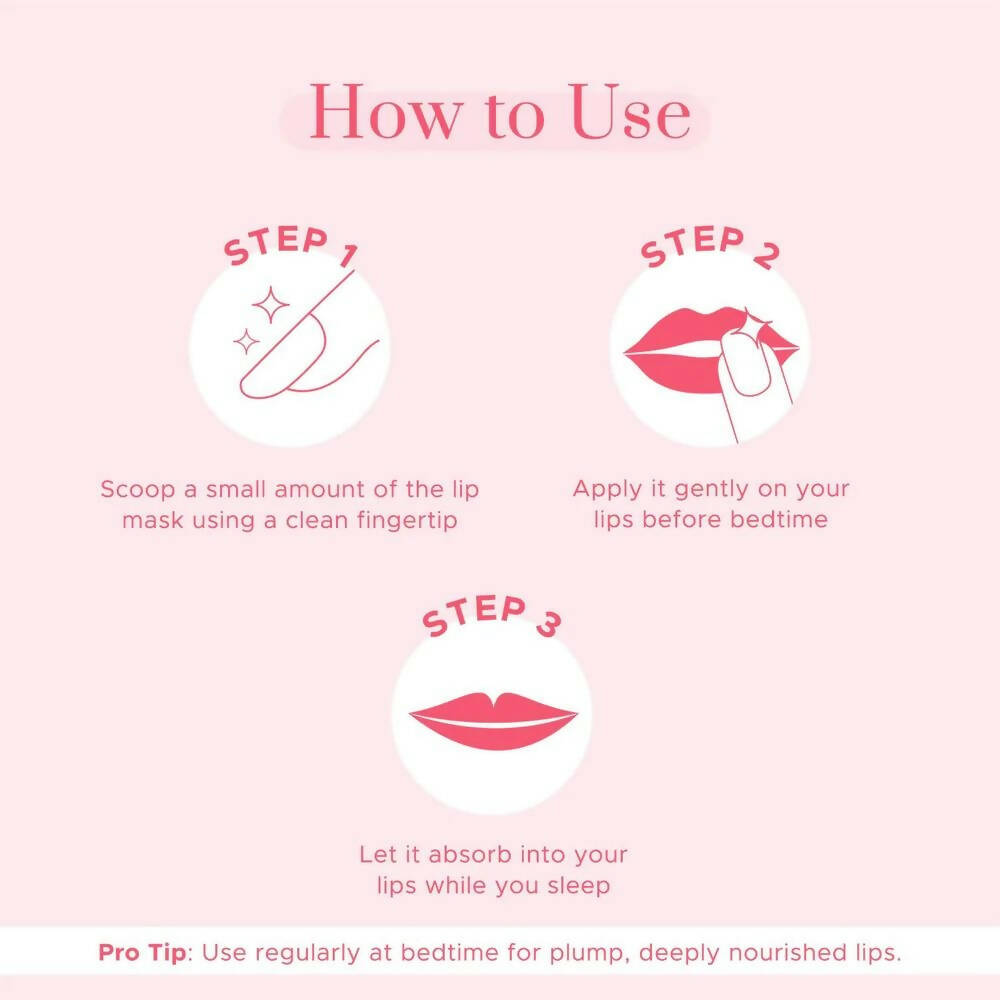 How to Use

STEP 1

Scoop a small amount of the lip mask using a clean fingertip

STEP 2

Apply it gently on your lips before bedtime

STEP 3

Let it absorb into your lips while you sleep

Pro Tip: Use regularly at bedtime for plump, deeply nourished lips.