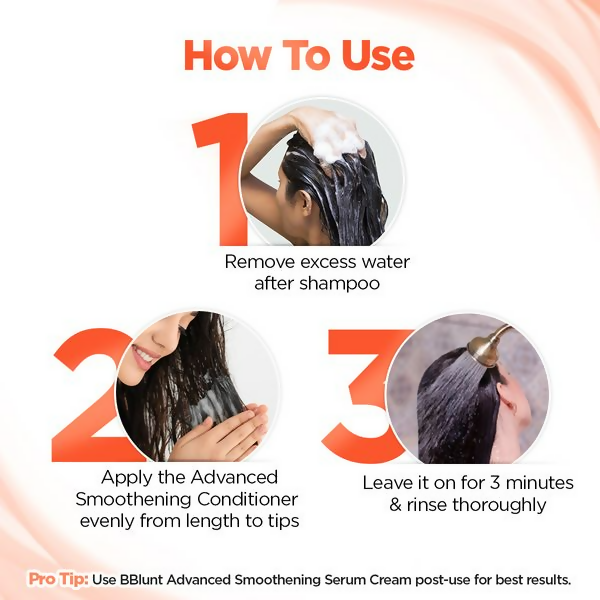 How To Use

1

Remove excess water after shampoo

2

Apply the Advanced Smoothening Conditioner evenly from length to tips

3

Leave it on for 3 minutes & rinse thoroughly

Pro Tip: Use BBlunt Advanced Smoothening Serum Cream post-use for best results.