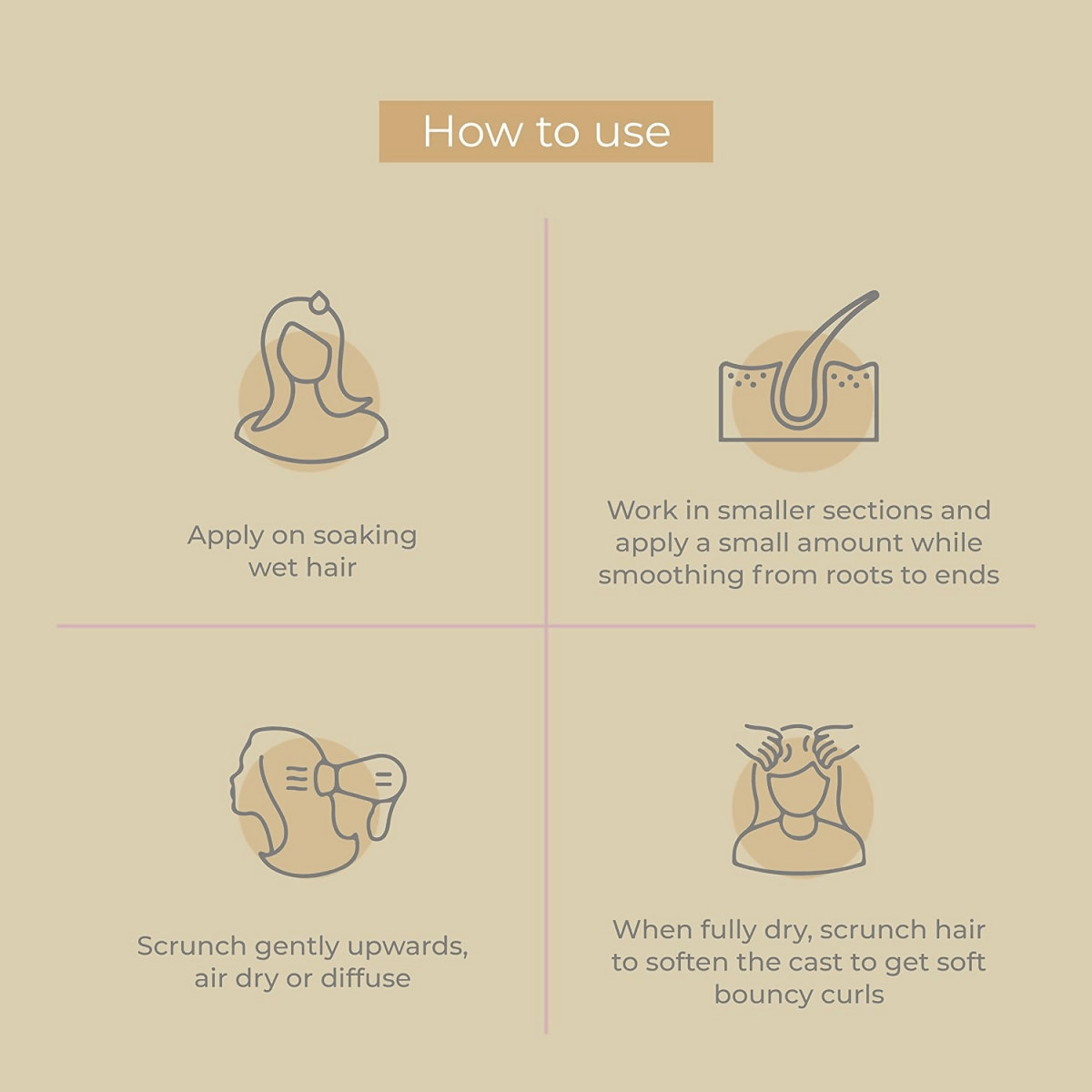 How to use

Apply on soaking wet hair

Work in smaller sections and apply a small amount while smoothing from roots to ends

Scrunch gently upwards, air dry or diffuse

When fully dry, scrunch hair to soften the cast to get soft bouncy curls