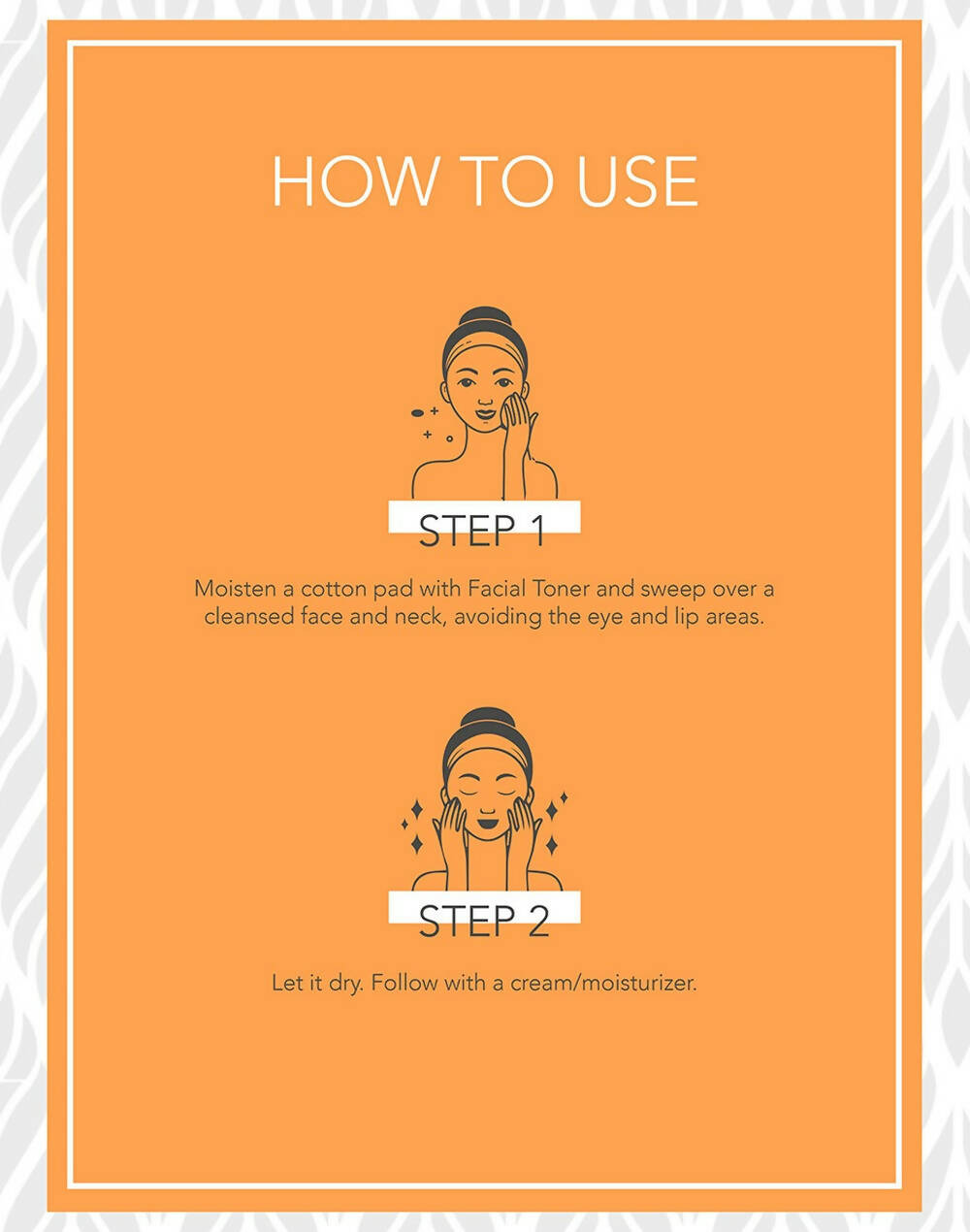 HOW TO USE

STEP 1

Moisten a cotton pad with Facial Toner and sweep over a cleansed face and neck, avoiding the eye and lip areas.

STEP 2

Let it dry. Follow with a cream/moisturizer.