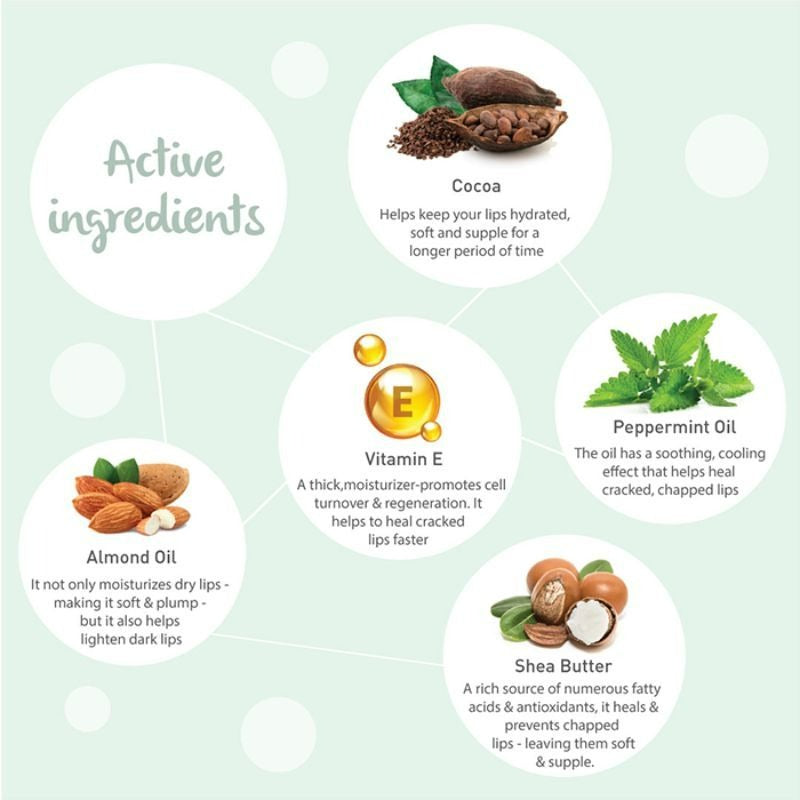 Active ingredients

Cocoa
Helps keep your lips hydrated, soft and supple for a longer period of time

E
Vitamin E
A thick,moisturizer-promotes cell turnover & regeneration. It helps to heal cracked lips faster

Peppermint Oil
The oil has a soothing, cooling effect that helps heal cracked, chapped lips

Almond Oil
It not only moisturizes dry lips - making it soft & plump - but it also helps lighten dark lips

Shea Butter
A rich source of numerous fatty acids & antioxidants, it heals & prevents chapped lips - leaving them soft & supple.