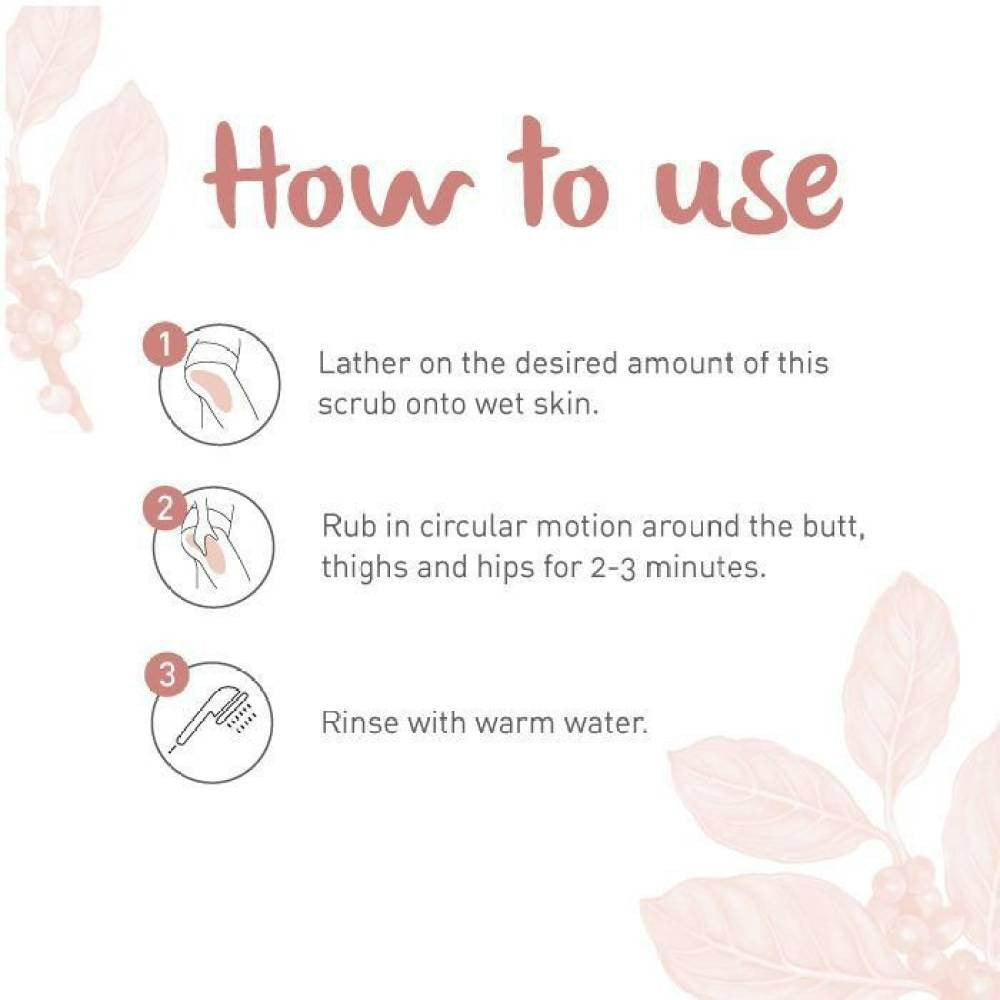 How to use

1 Lather on the desired amount of this scrub onto wet skin.

2 Rub in circular motion around the butt, thighs and hips for 2-3 minutes.

3 Rinse with warm water.