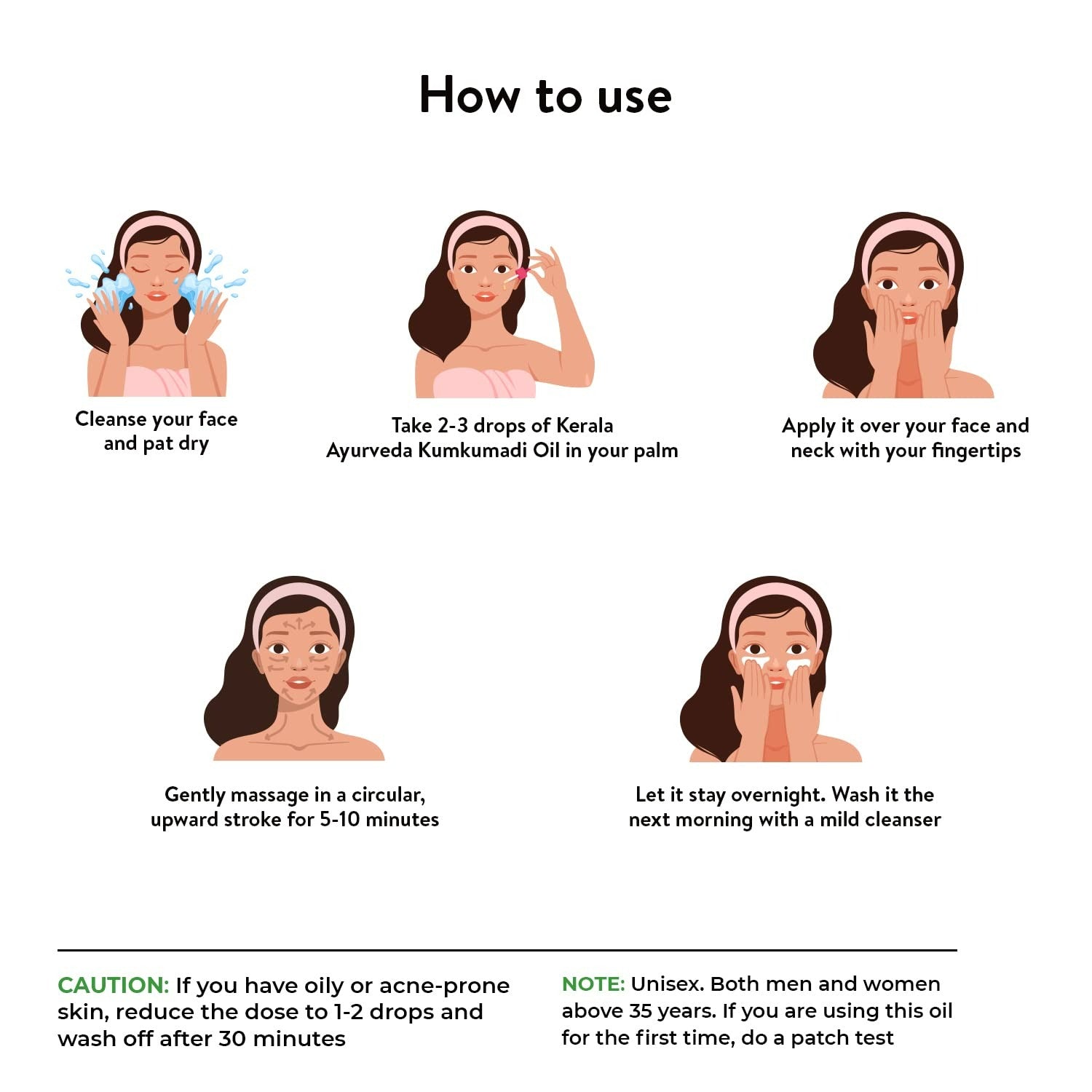 How to use

Cleanse your face and pat dry

Take 2-3 drops of Kerala Ayurveda Kumkumadi Oil in your palm

Apply it over your face and neck with your fingertips

Gently massage in a circular, upward stroke for 5-10 minutes

Let it stay overnight. Wash it the next morning with a mild cleanser

CAUTION: If you have oily or acne-prone skin, reduce the dose to 1-2 drops and wash off after 30 minutes

NOTE: Unisex. Both men and women above 35 years. If you are using this oil for the first time, do a patch test