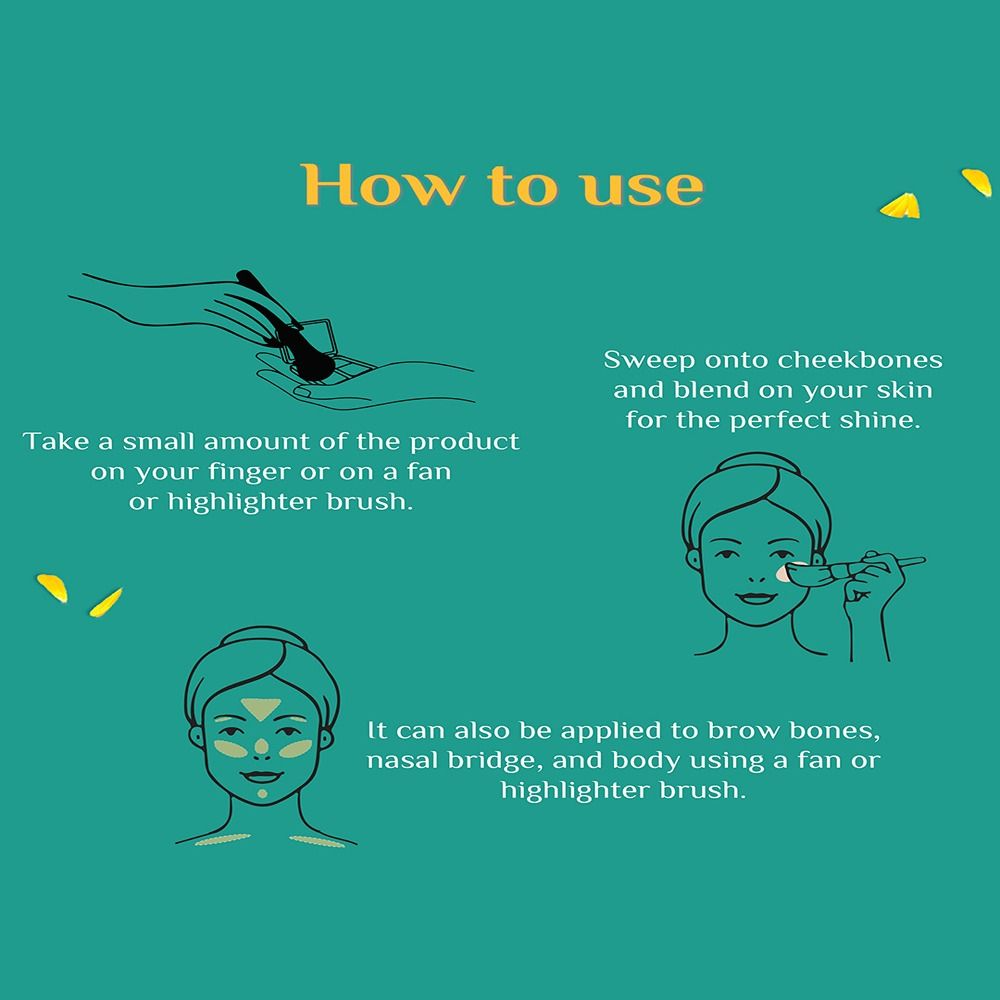 How to use

Take a small amount of the product on your finger or on a fan or highlighter brush.

Sweep onto cheekbones and blend on your skin for the perfect shine.

It can also be applied to brow bones, nasal bridge, and body using a fan or highlighter brush.