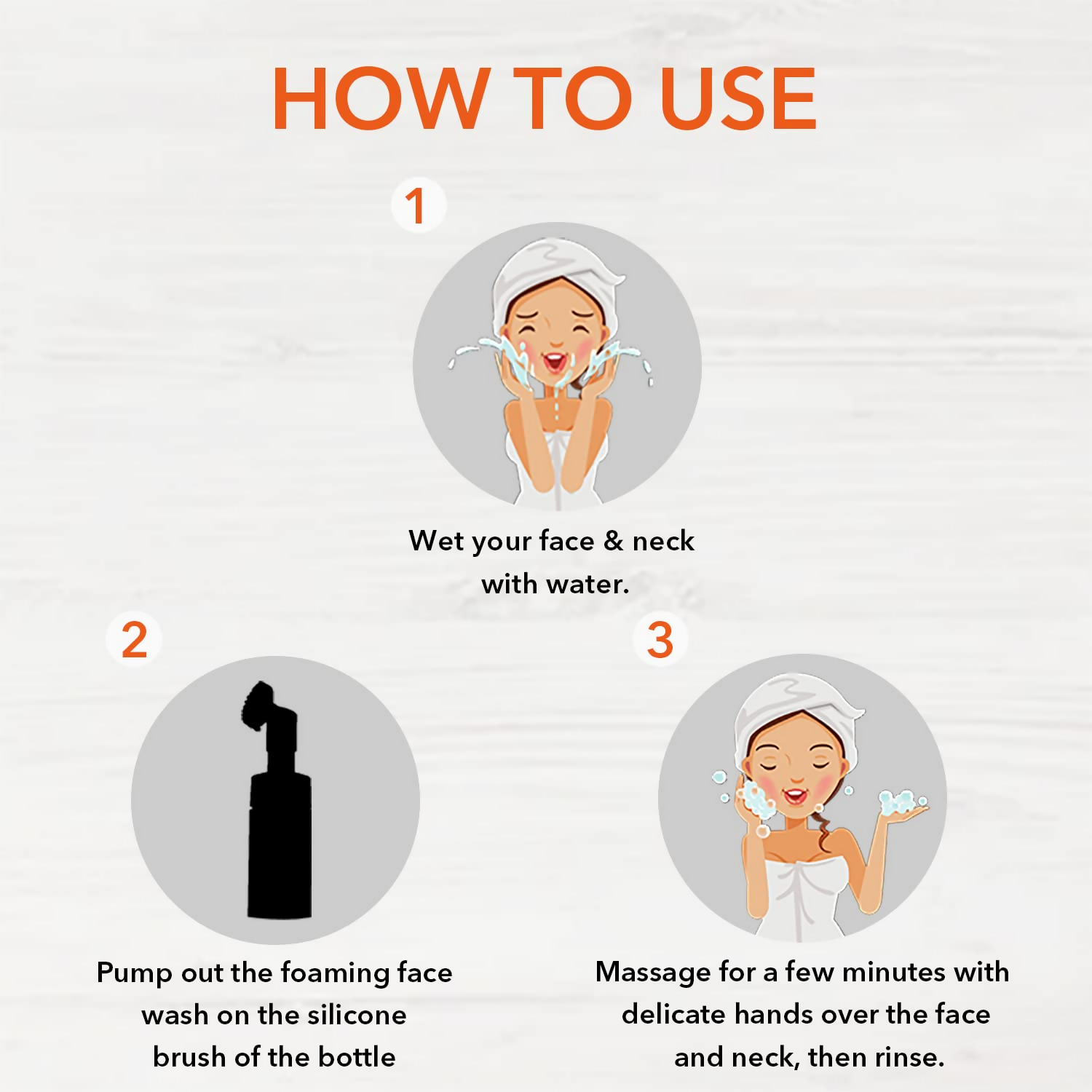 HOW TO USE

1

Wet your face & neck with water.

2

Pump out the foaming face wash on the silicone brush of the bottle

3

Massage for a few minutes with delicate hands over the face and neck, then rinse.