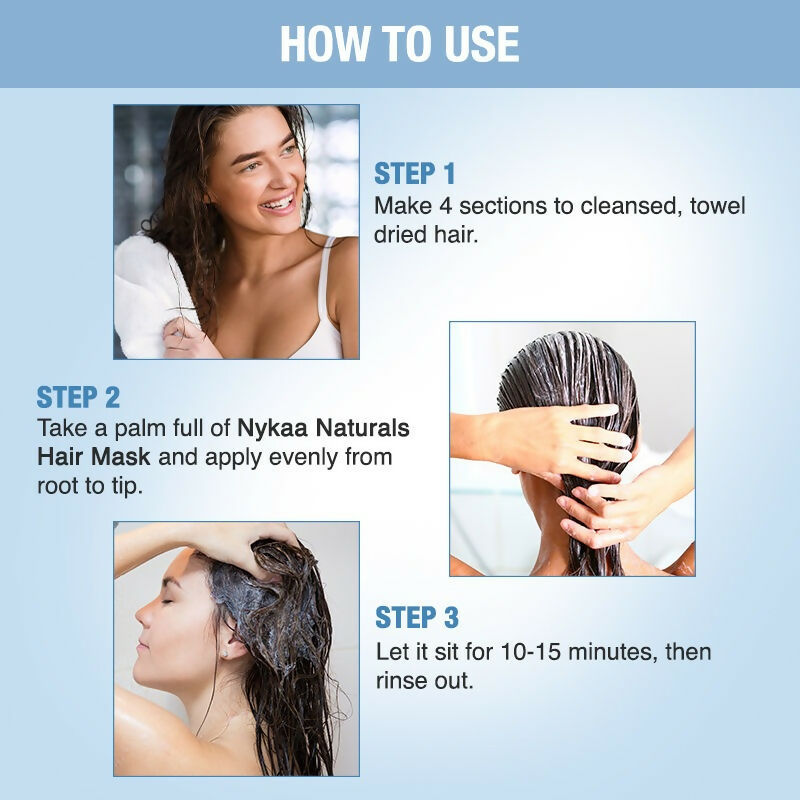 HOW TO USE

STEP 1
Make 4 sections to cleansed, towel dried hair.

STEP 2
Take a palm full of Nykaa Naturals Hair Mask and apply evenly from root to tip.

STEP 3
Let it sit for 10-15 minutes, then rinse out.