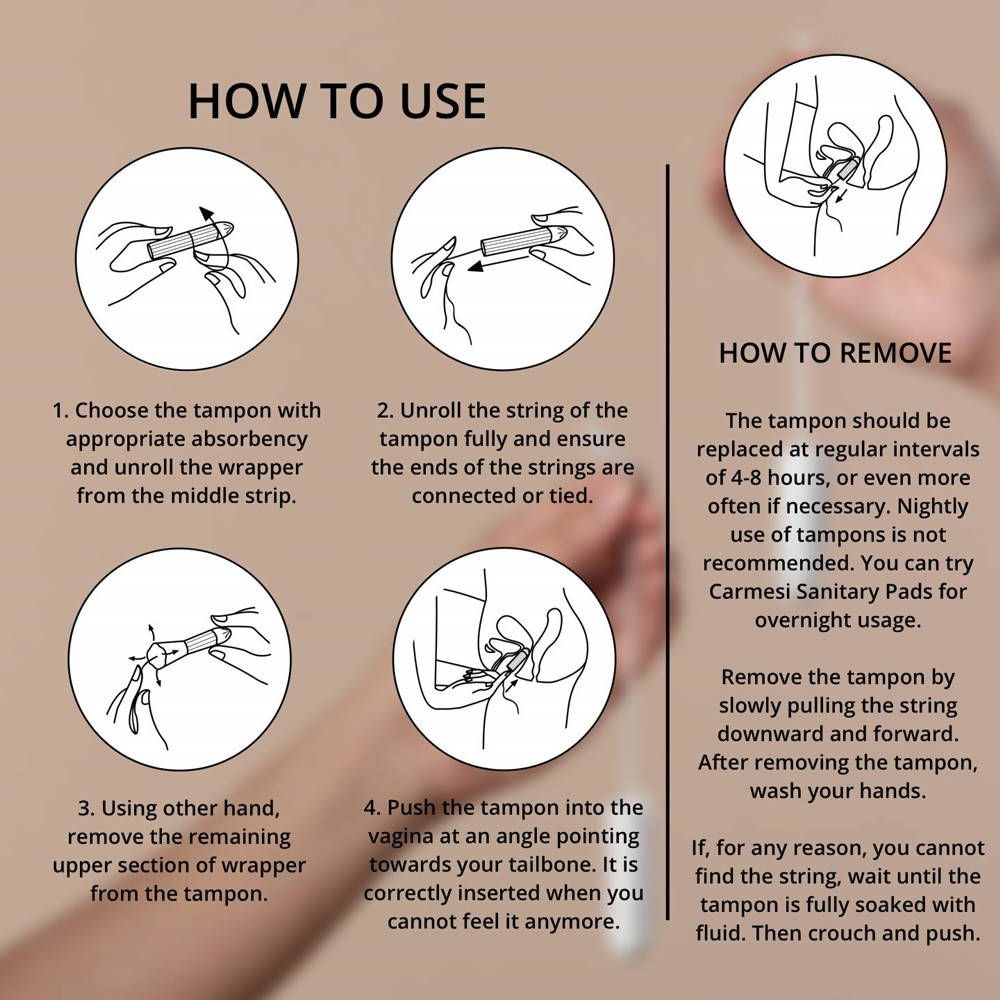 HOW TO USE

1. Choose the tampon with appropriate absorbency and unroll the wrapper from the middle strip.

2. Unroll the string of the tampon fully and ensure the ends of the strings are connected or tied.

3. Using other hand, remove the remaining upper section of wrapper from the tampon.

4. Push the tampon into the vagina at an angle pointing towards your tailbone. It is correctly inserted when you cannot feel it anymore.

HOW TO REMOVE

The tampon should be replaced at regular intervals of 4-8 hours, or even more often if necessary. Nightly use of tampons is not recommended. You can try Carmesi Sanitary Pads for overnight usage.

Remove the tampon by slowly pulling the string downward and forward. After removing the tampon, wash your hands.

If, for any reason, you cannot find the string, wait until the tampon is fully soaked with fluid. Then crouch and push.