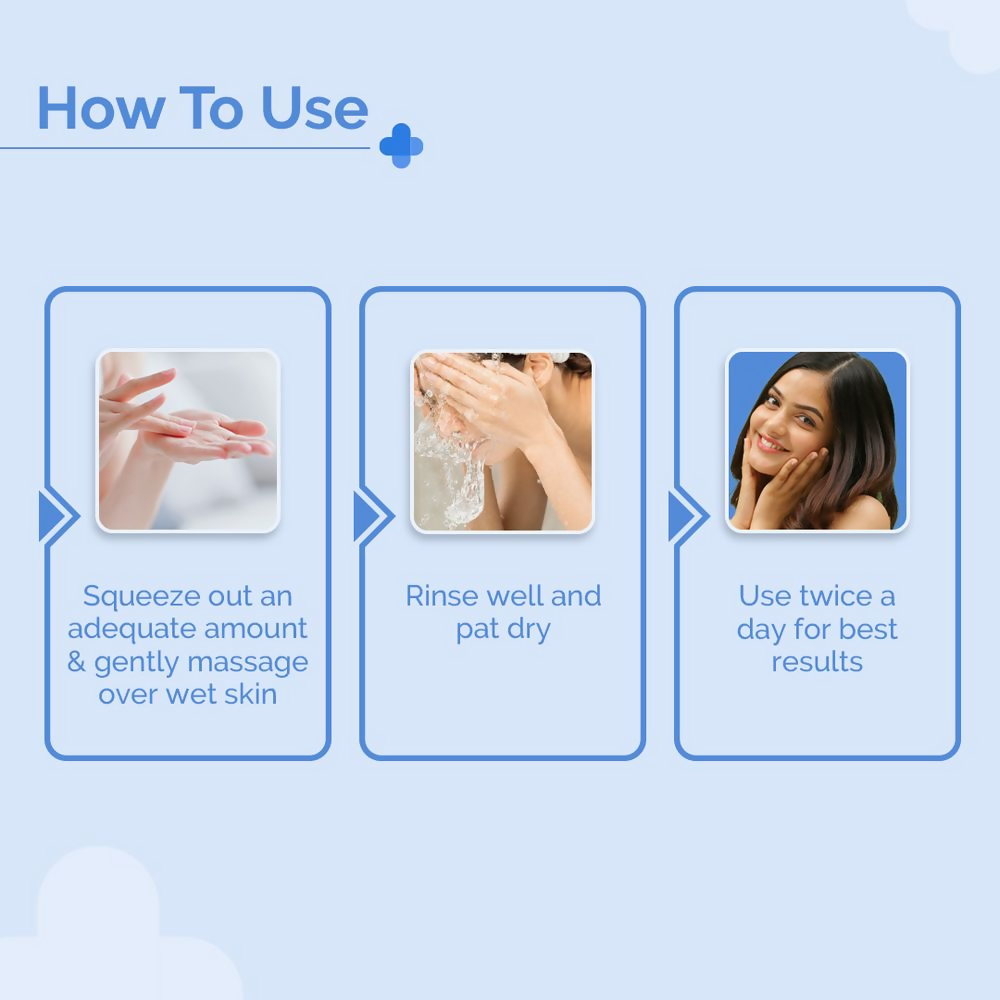 How To Use

Squeeze out an adequate amount & gently massage over wet skin

Rinse well and pat dry

Use twice a day for best results