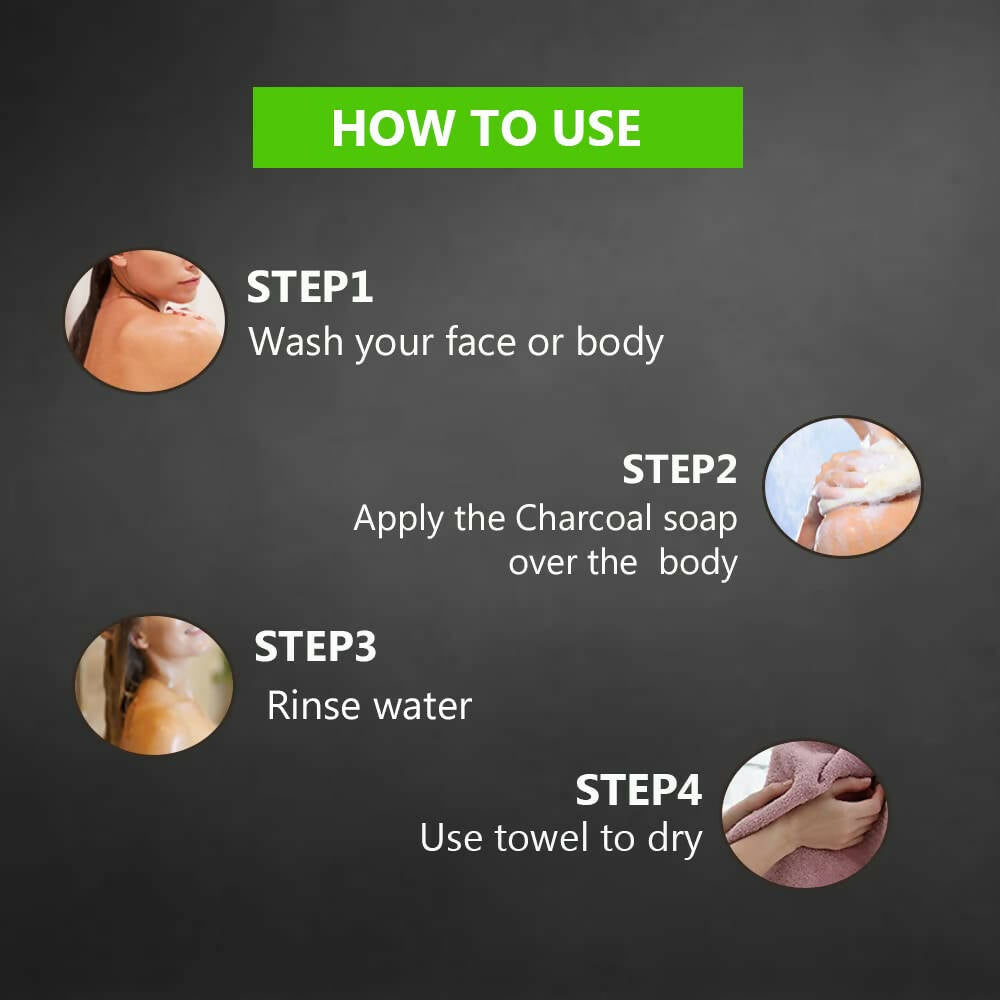 HOW TO USE

STEP1
Wash your face or body

STEP2
Apply the Charcoal soap over the body

STEP3
Rinse water

STEP4
Use towel to dry