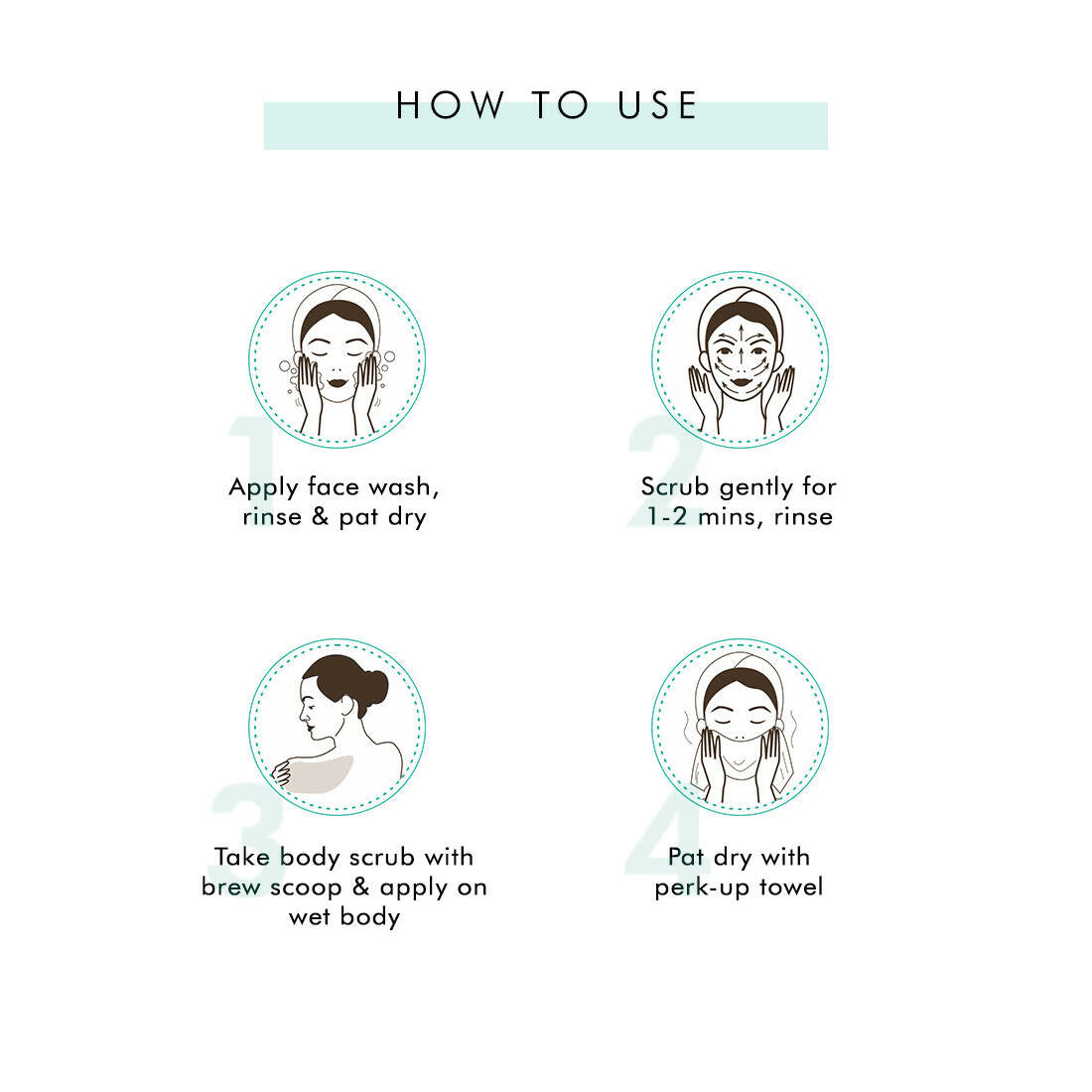 HOW TO USE

1
Apply face wash, rinse & pat dry

2
Scrub gently for 1-2 mins, rinse

3
Take body scrub with brew scoop & apply on wet body

4
Pat dry with perk-up towel