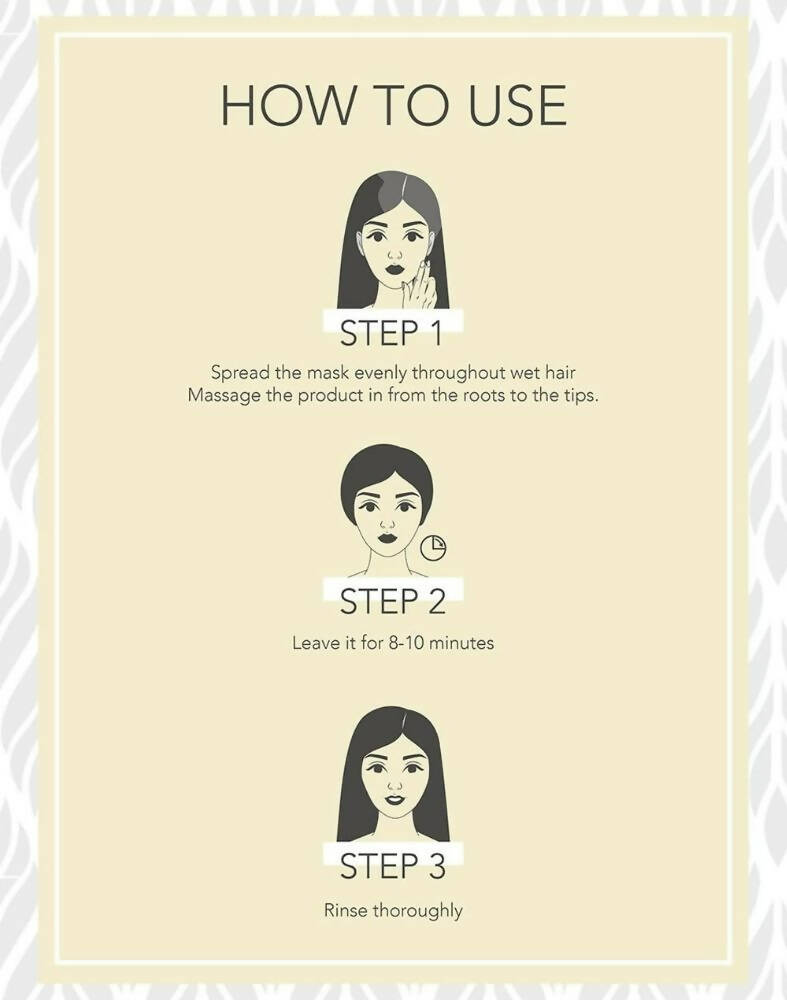 HOW TO USE

STEP 1

Spread the mask evenly throughout wet hair
Massage the product in from the roots to the tips.

STEP 2

Leave it for 8-10 minutes

STEP 3

Rinse thoroughly