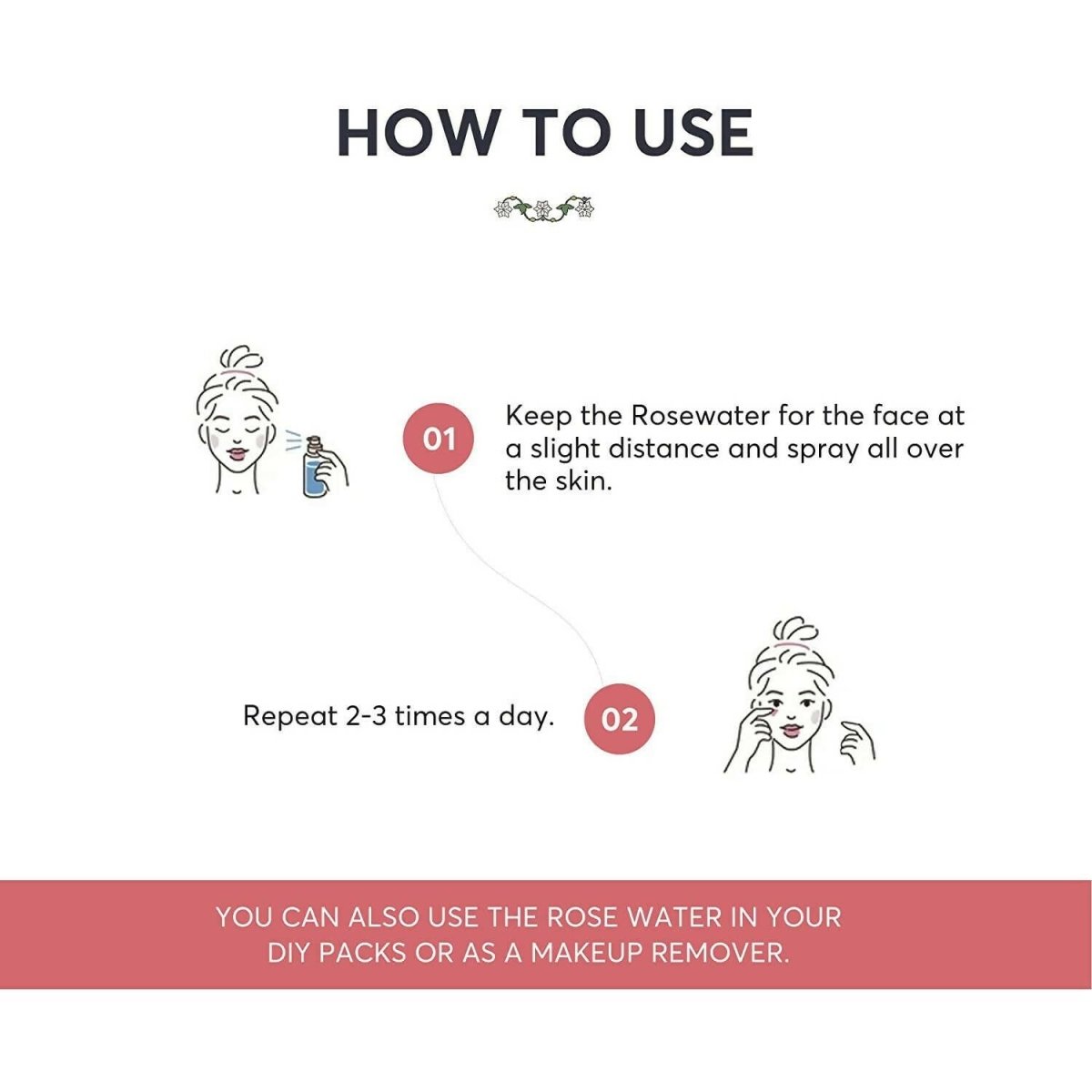 HOW TO USE

01

Keep the Rosewater for the face at a slight distance and spray all over the skin.

Repeat 2-3 times a day.

02

YOU CAN ALSO USE THE ROSE WATER IN YOUR DIY PACKS OR AS A MAKEUP REMOVER.