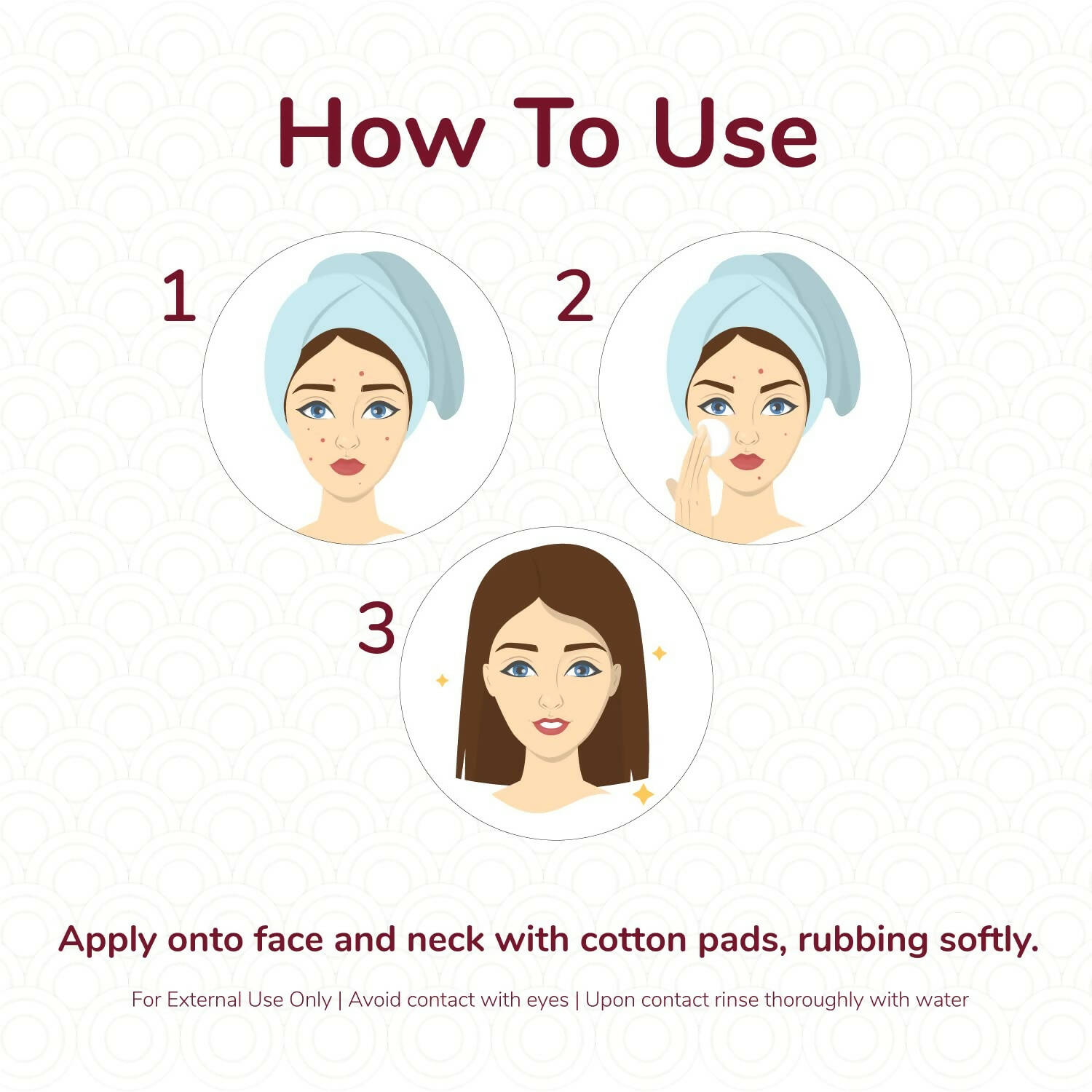 How To Use

1

2

3

Apply onto face and neck with cotton pads, rubbing softly.

For External Use Only | Avoid contact with eyes | Upon contact rinse thoroughly with water