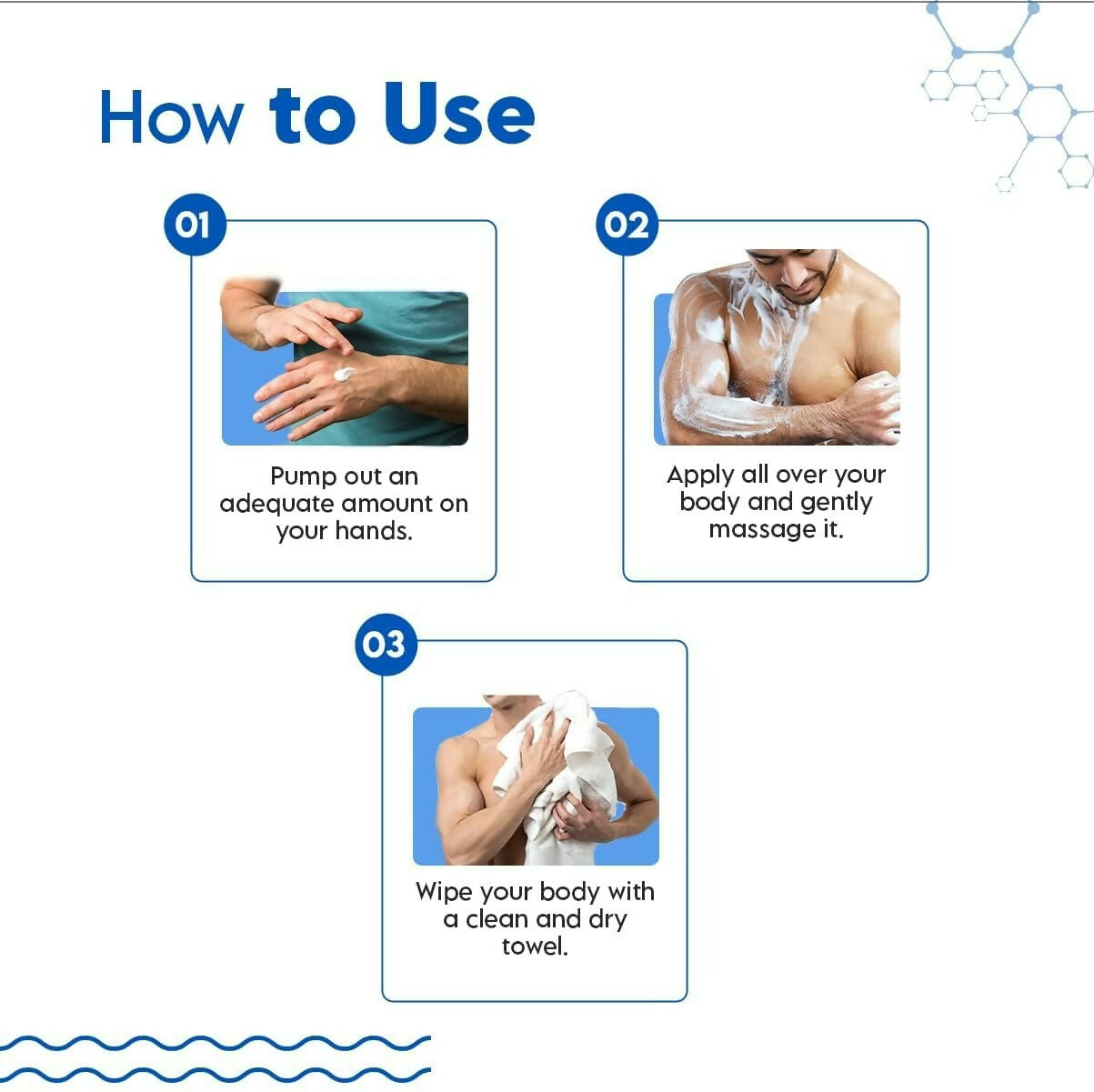 How to Use

01

Pump out an adequate amount on your hands.

02

Apply all over your body and gently massage it.

03

Wipe your body with a clean and dry towel.