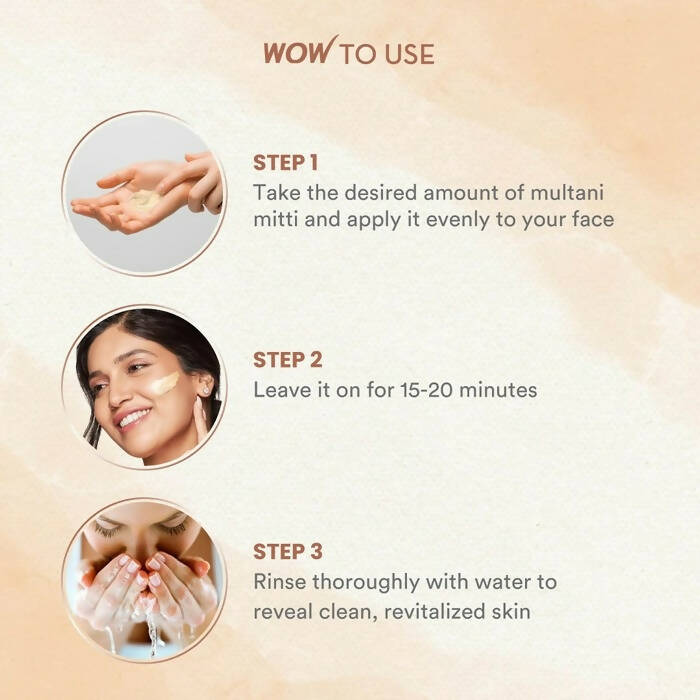 WOW TO USE

STEP 1
Take the desired amount of multani mitti and apply it evenly to your face

STEP 2
Leave it on for 15-20 minutes

STEP 3
Rinse thoroughly with water to reveal clean, revitalized skin