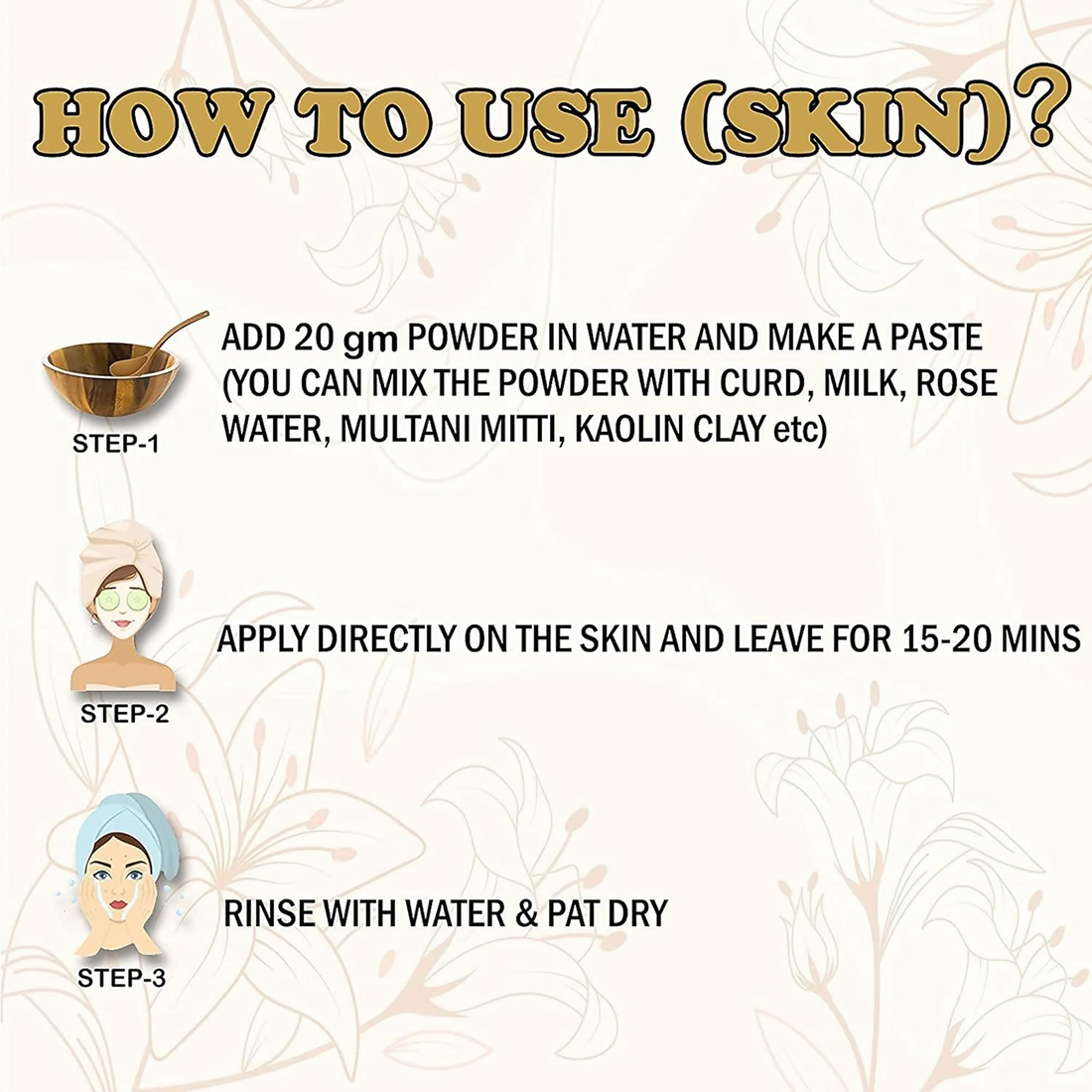 HOW TO USE (SKIN)?

STEP-1

ADD 20 gm POWDER IN WATER AND MAKE A PASTE (YOU CAN MIX THE POWDER WITH CURD, MILK, ROSE WATER, MULTANI MITTI, KAOLIN CLAY etc)

STEP-2

APPLY DIRECTLY ON THE SKIN AND LEAVE FOR 15-20 MINS

STEP-3

RINSE WITH WATER & PAT DRY