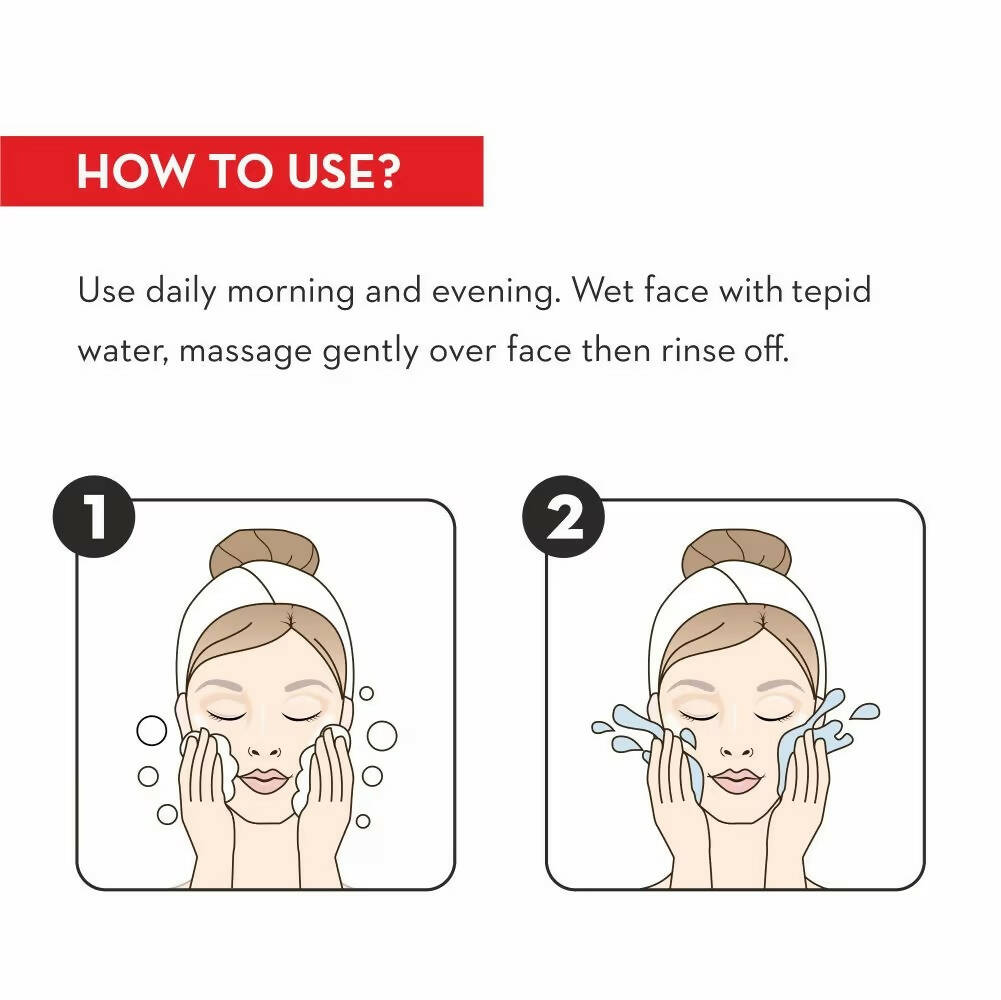 HOW TO USE?

Use daily morning and evening. Wet face with tepid water, massage gently over face then rinse off.

1

2