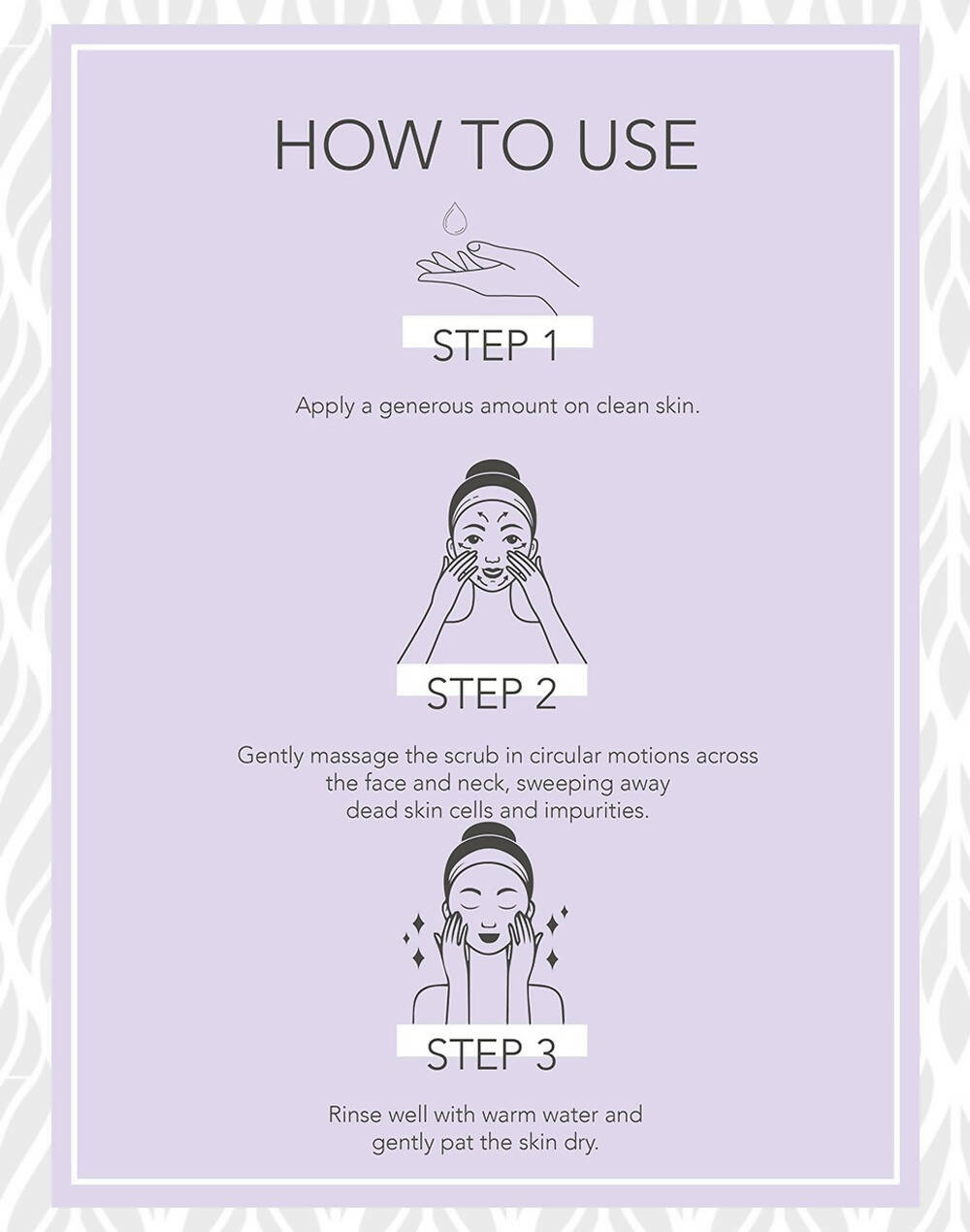 HOW TO USE

STEP 1

Apply a generous amount on clean skin.

STEP 2

Gently massage the scrub in circular motions across the face and neck, sweeping away dead skin cells and impurities.

STEP 3

Rinse well with warm water and gently pat the skin dry.