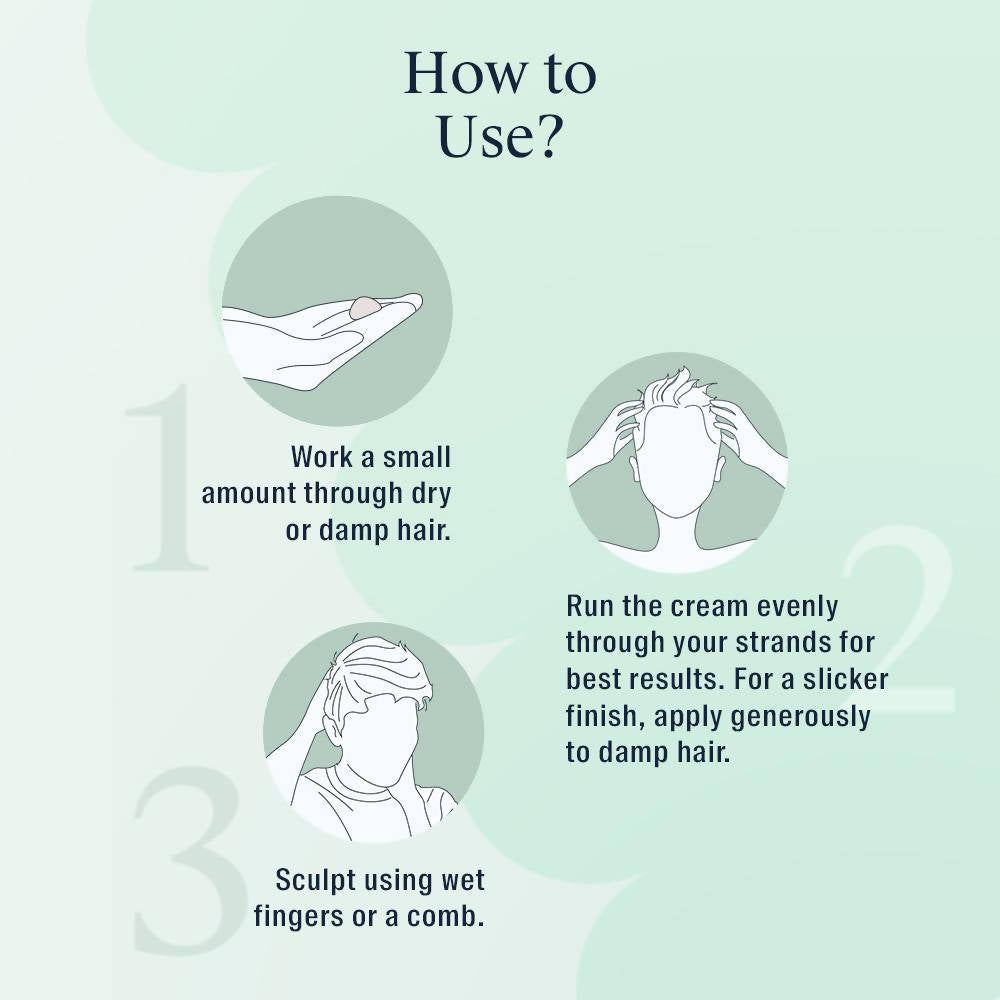 How to Use?

1

Work a small amount through dry or damp hair.

2

Run the cream evenly through your strands for best results. For a slicker finish, apply generously to damp hair.

3

Sculpt using wet fingers or a comb.