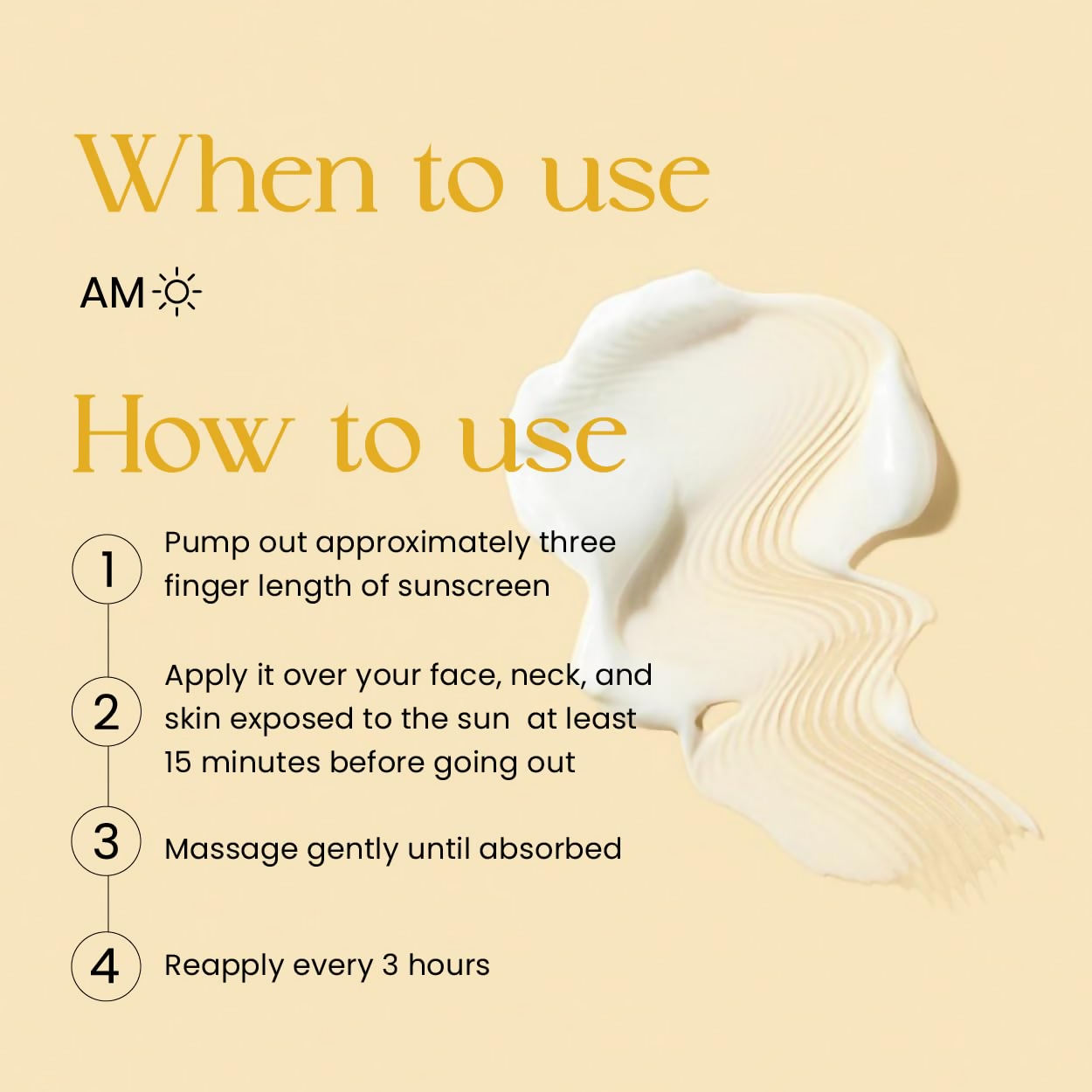 When to use

AM

How to use

1 Pump out approximately three finger length of sunscreen

2 Apply it over your face, neck, and skin exposed to the sun at least 15 minutes before going out

3 Massage gently until absorbed

4 Reapply every 3 hours