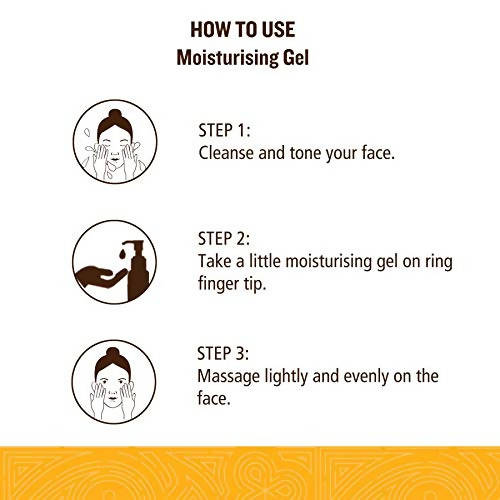 HOW TO USE
Moisturising Gel

STEP 1:
Cleanse and tone your face.

STEP 2:
Take a little moisturising gel on ring finger tip.

STEP 3:
Massage lightly and evenly on the face.