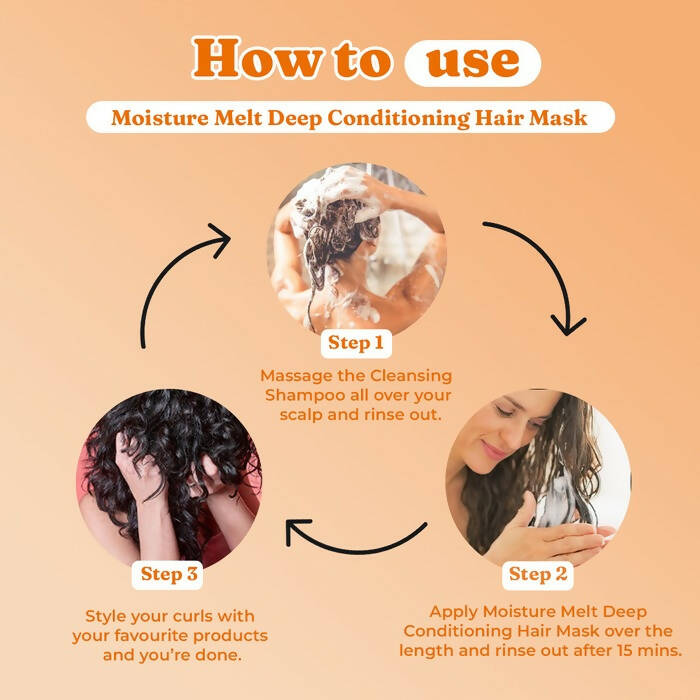 How to use

Moisture Melt Deep Conditioning Hair Mask

Step 1

Massage the Cleansing Shampoo all over your scalp and rinse out.

Step 2

Apply Moisture Melt Deep Conditioning Hair Mask over the length and rinse out after 15 mins.

Step 3

Style your curls with your favourite products and you're done.