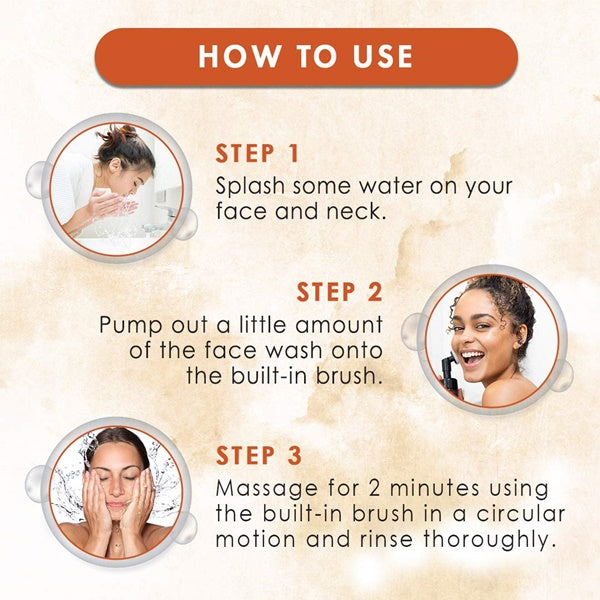 HOW TO USE

STEP 1
Splash some water on your face and neck.

STEP 2
Pump out a little amount of the face wash onto the built-in brush.

STEP 3
Massage for 2 minutes using the built-in brush in a circular motion and rinse thoroughly.