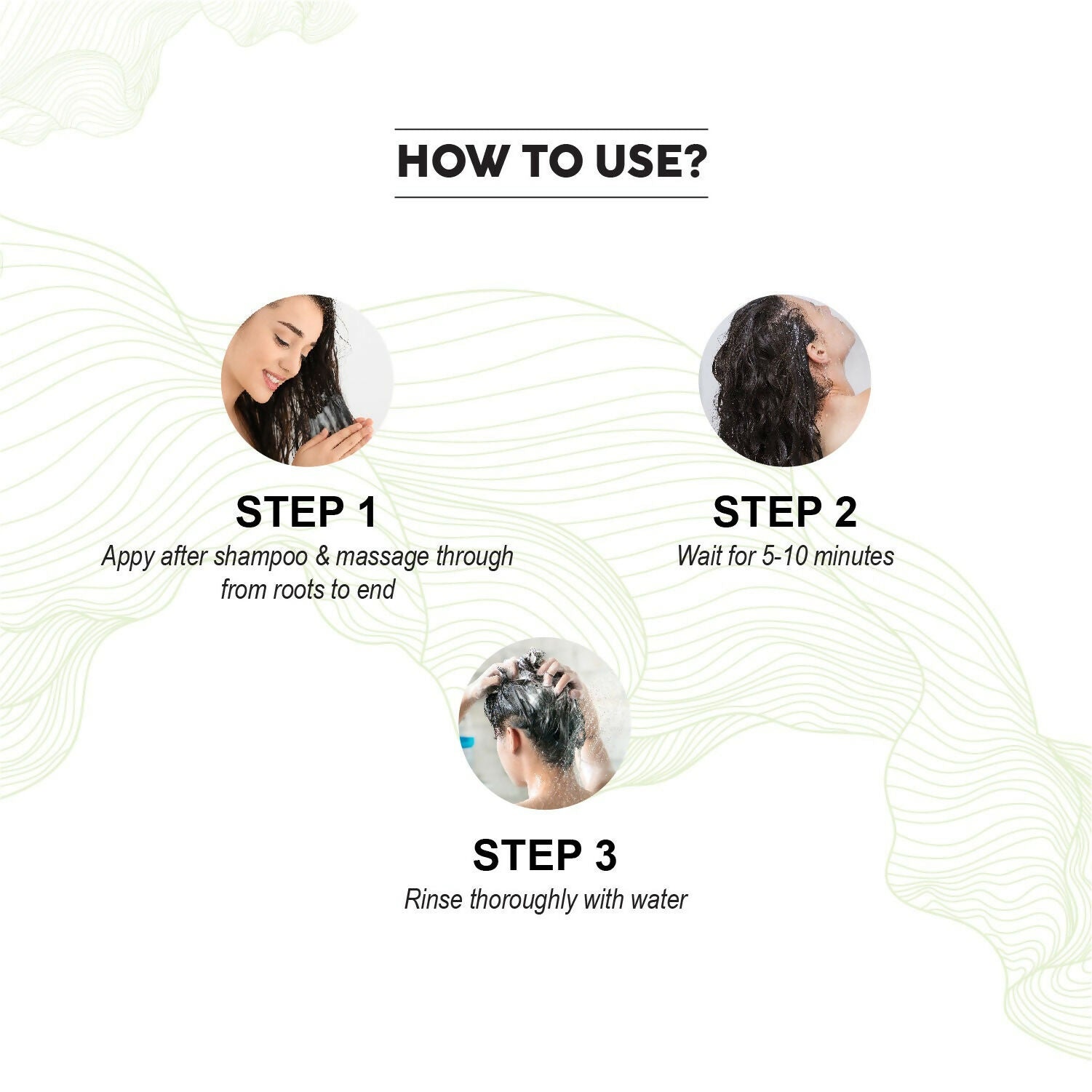 HOW TO USE?

STEP 1
Appy after shampoo & massage through from roots to end

STEP 2
Wait for 5-10 minutes

STEP 3
Rinse thoroughly with water