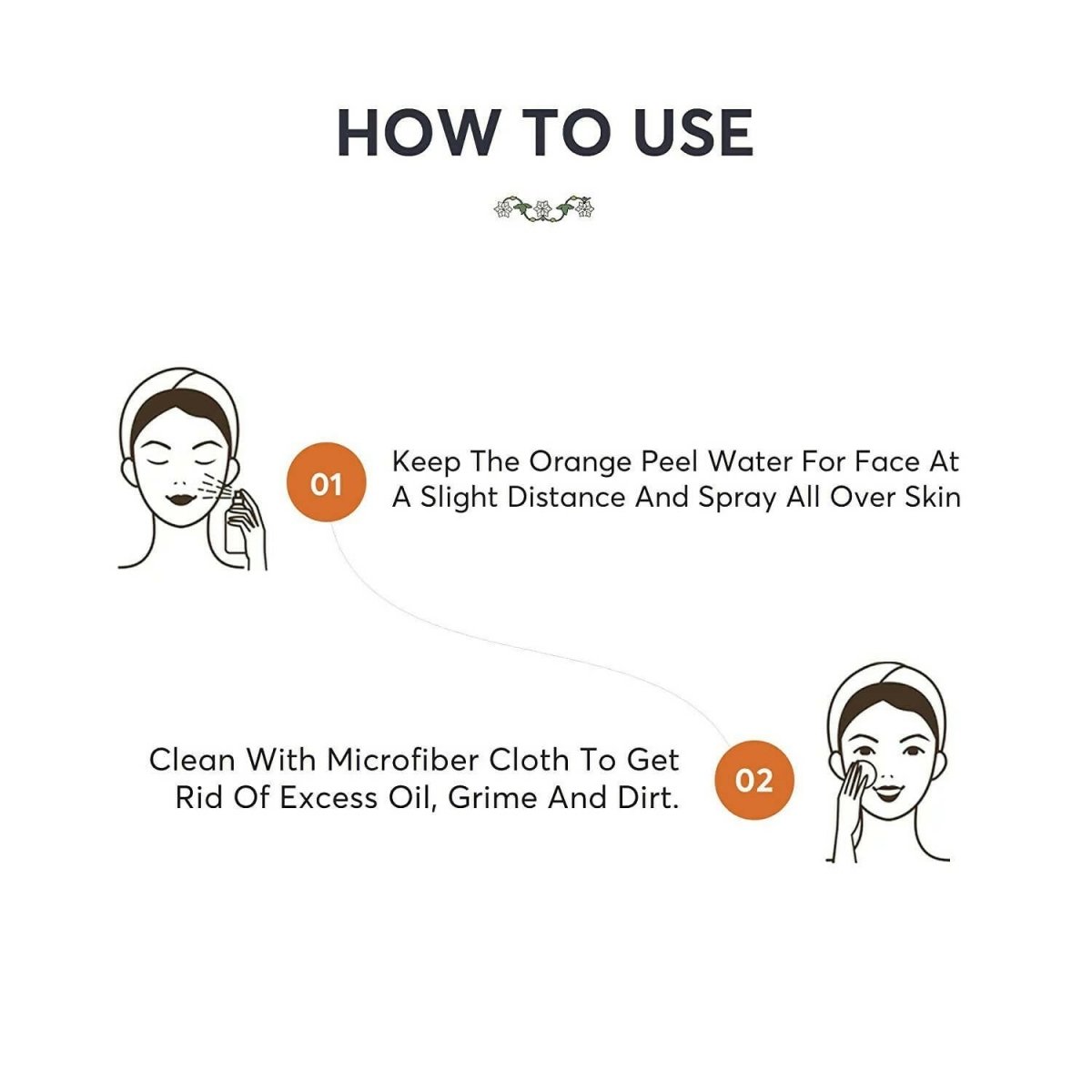 HOW TO USE

01

Keep The Orange Peel Water For Face At A Slight Distance And Spray All Over Skin

Clean With Microfiber Cloth To Get Rid Of Excess Oil, Grime And Dirt.

02