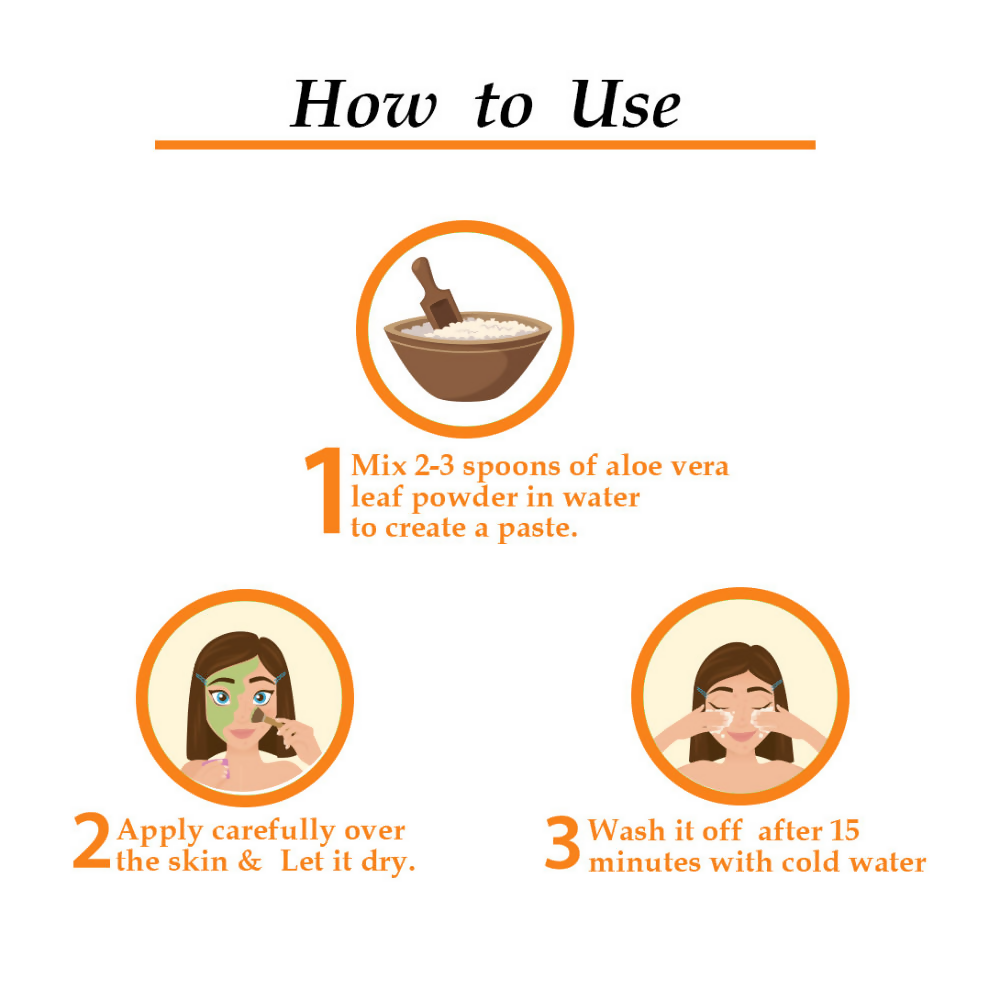 How to Use

1 Mix 2-3 spoons of aloe vera leaf powder in water to create a paste.

2 Apply carefully over the skin & Let it dry.

3 Wash it off after 15 minutes with cold water