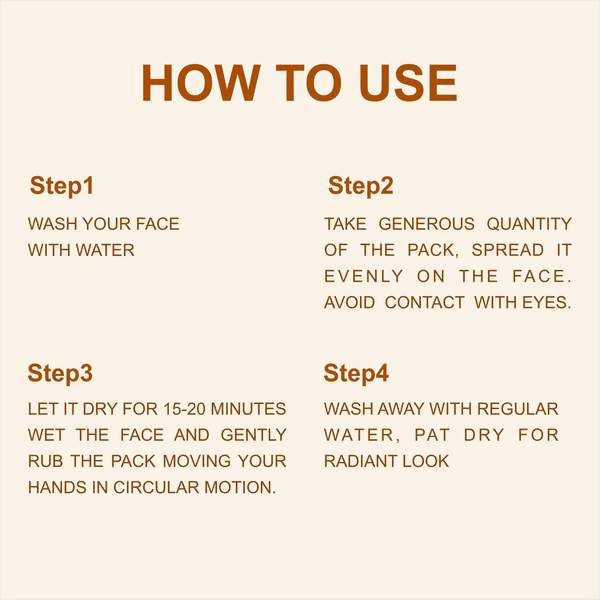 HOW TO USE

Step1

WASH YOUR FACE WITH WATER

Step2

TAKE GENEROUS QUANTITY OF THE PACK, SPREAD IT EVENLY ON THE FACE. AVOID CONTACT WITH EYES.

Step3

LET IT DRY FOR 15-20 MINUTES WET THE FACE AND GENTLY RUB THE PACK MOVING YOUR HANDS IN CIRCULAR MOTION.

Step4

WASH AWAY WITH REGULAR WATER, PAT DRY FOR RADIANT LOOK