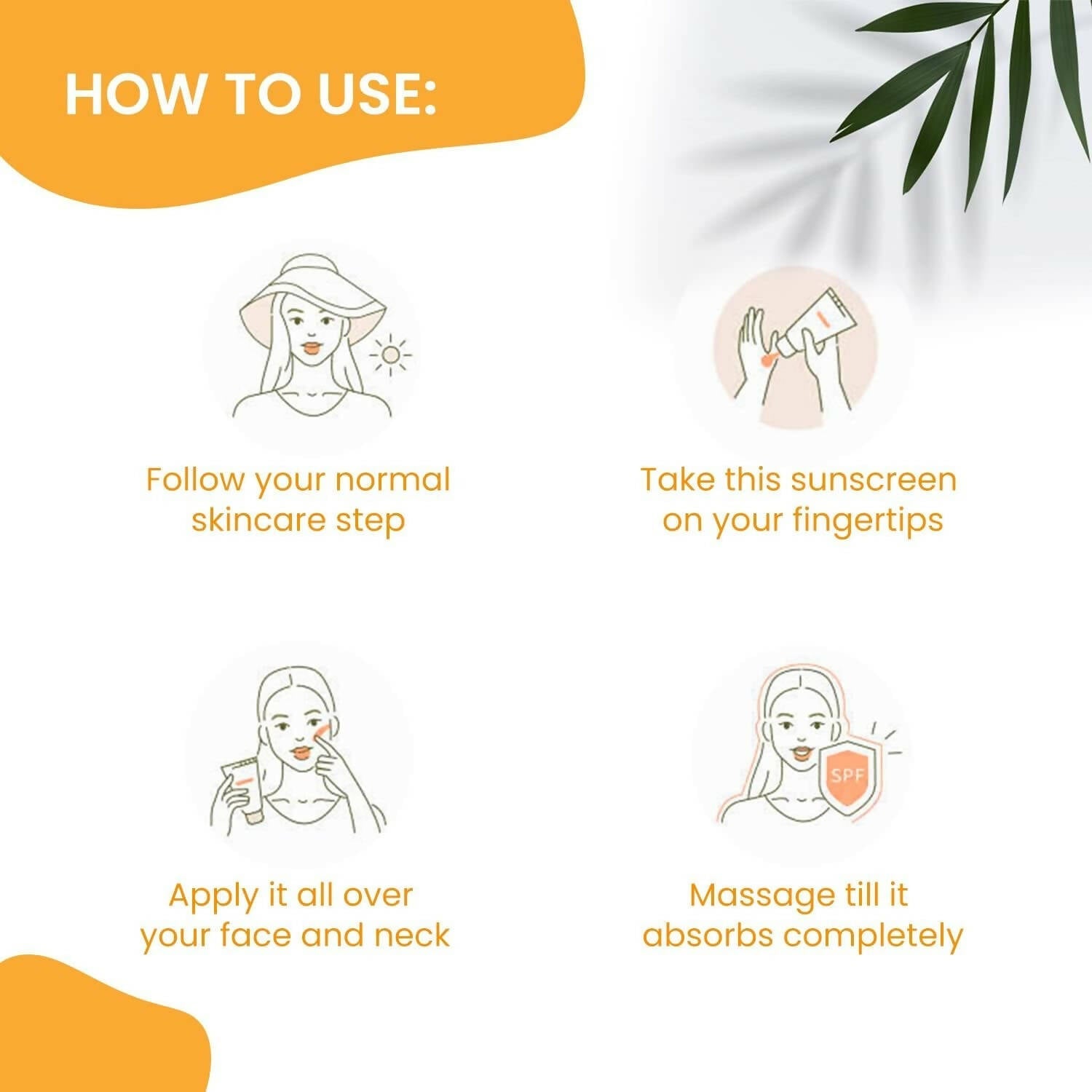 HOW TO USE:

Follow your normal skincare step

Take this sunscreen on your fingertips

Apply it all over your face and neck

SPF

Massage till it absorbs completely