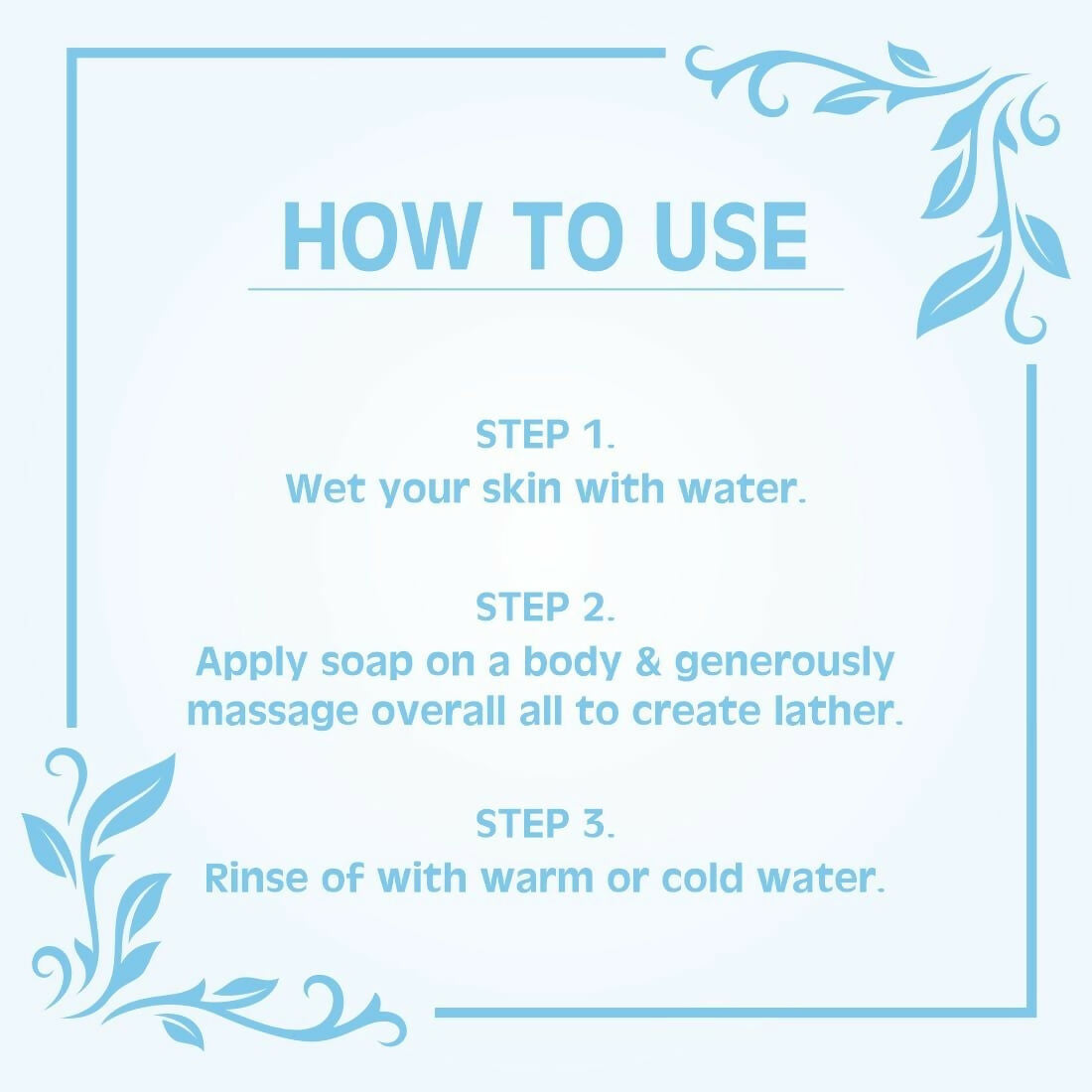 HOW TO USE

STEP 1.
Wet your skin with water.

STEP 2.
Apply soap on a body & generously massage overall all to create lather.

STEP 3.
Rinse of with warm or cold water.