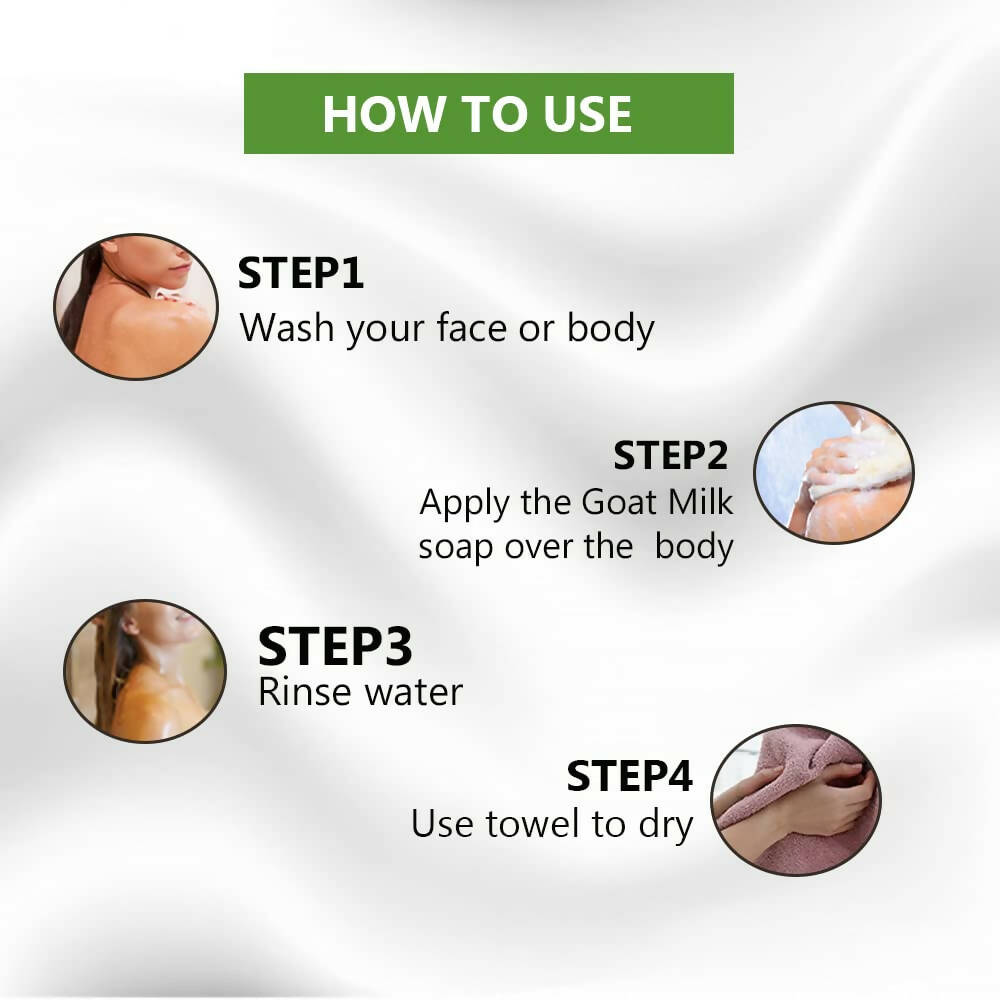 HOW TO USE

STEP1
Wash your face or body

STEP2
Apply the Goat Milk soap over the  body

STEP3
Rinse water

STEP4
Use towel to dry