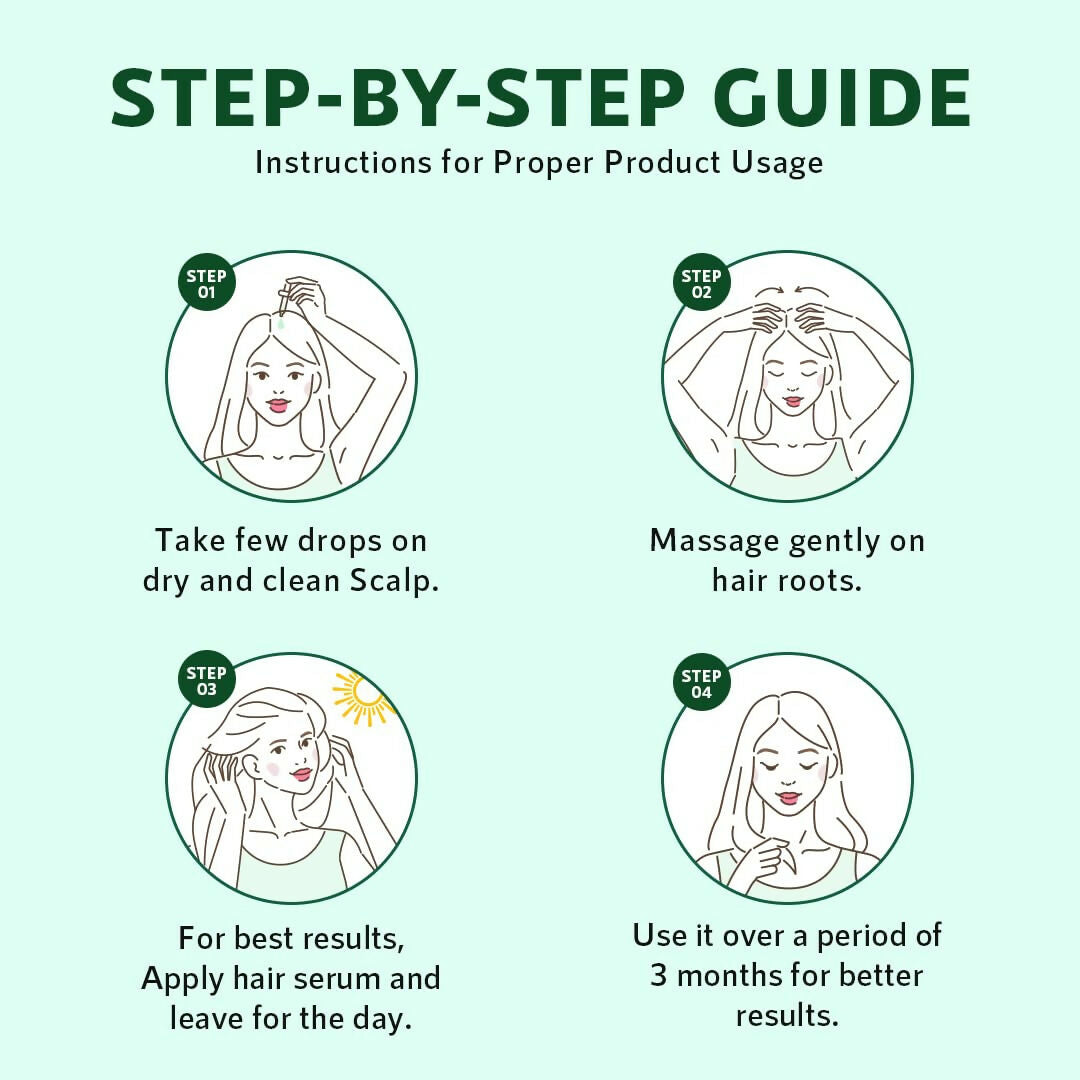 STEP-BY-STEP GUIDE
Instructions for Proper Product Usage

STEP 01

Take few drops on dry and clean Scalp.

STEP 02

Massage gently on hair roots.

STEP 03

For best results, Apply hair serum and leave for the day.

STEP 04

Use it over a period of 3 months for better results.