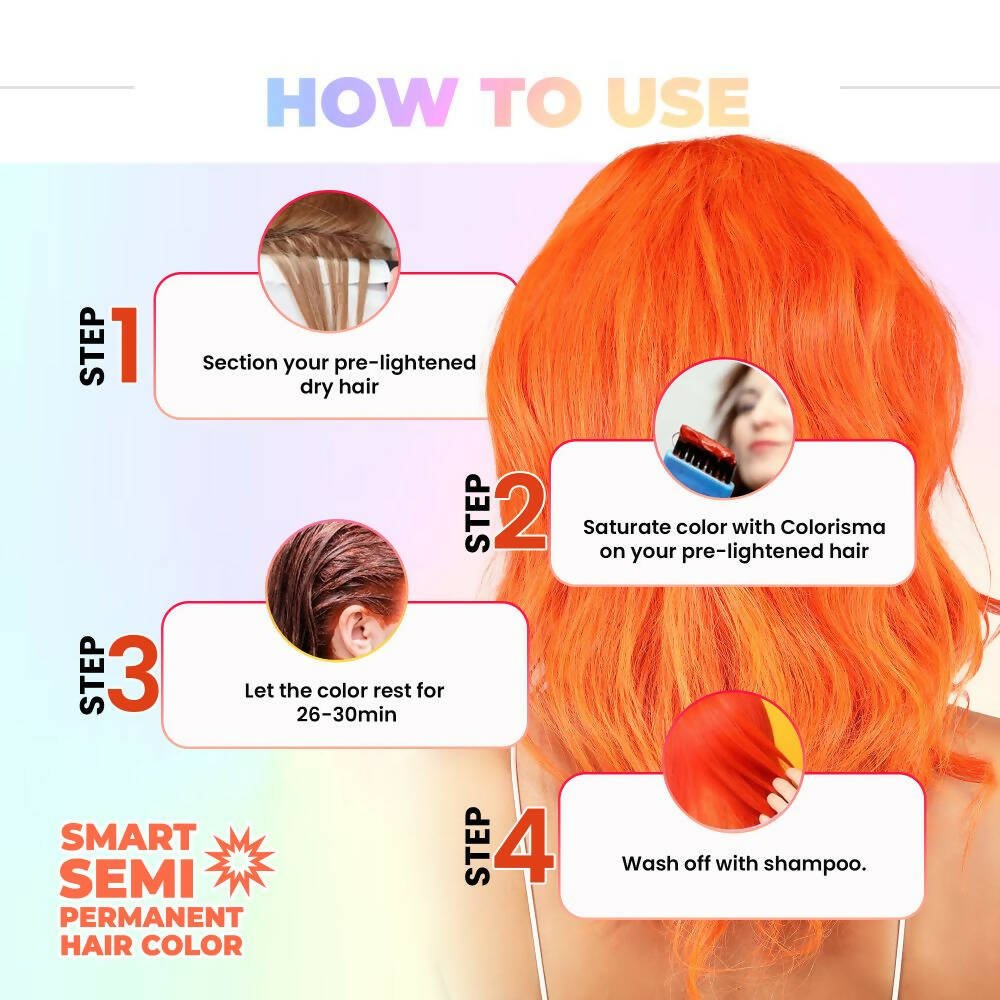 HOW TO USE

STEP 1
Section your pre-lightened dry hair

STEP 2
Saturate color with Colorisma on your pre-lightened hair

STEP 3
Let the color rest for 26-30min

STEP 4
Wash off with shampoo.

SMART SEMI PERMANENT HAIR COLOR