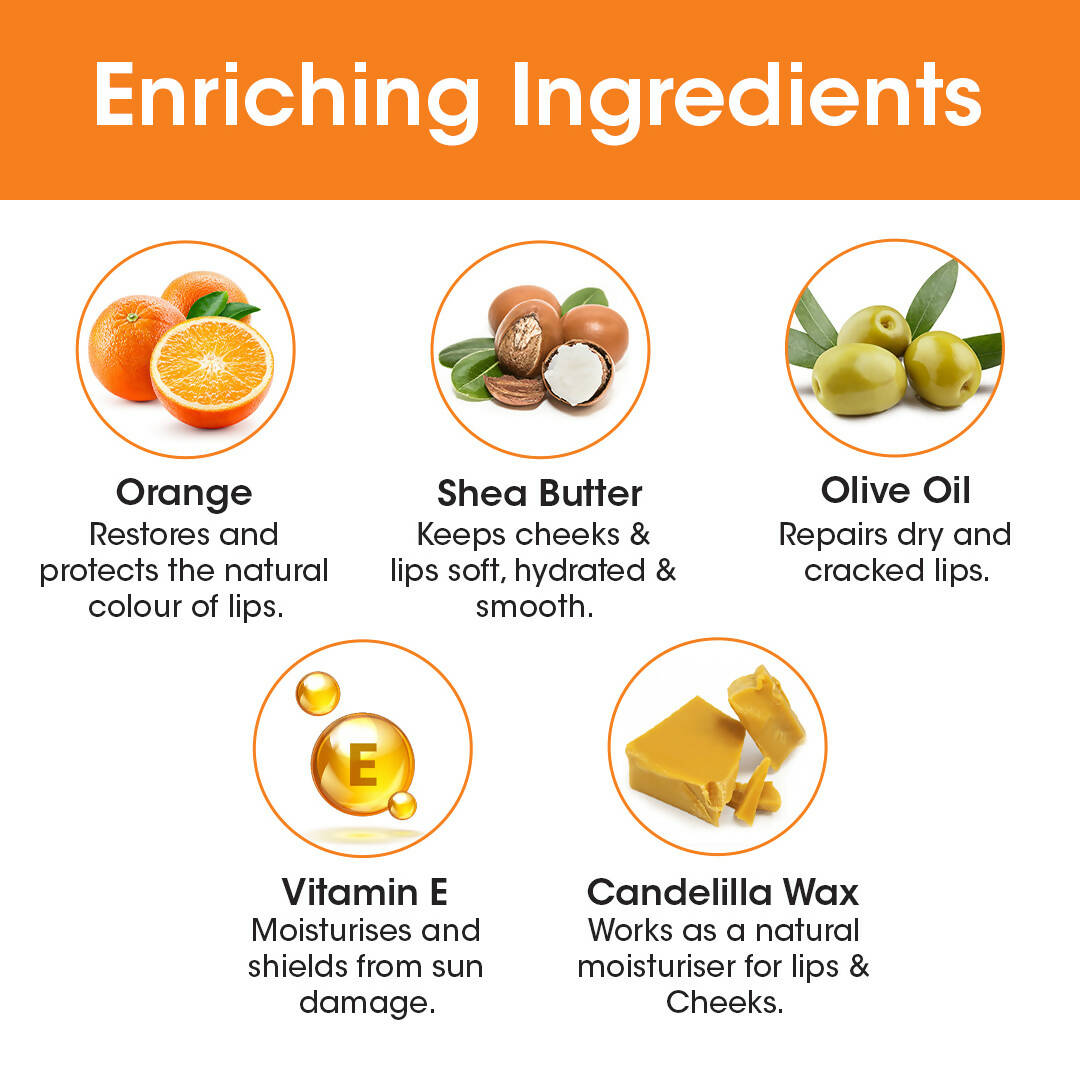 Enriching Ingredients

Orange
Restores and protects the natural colour of lips.

Shea Butter
Keeps cheeks & lips soft, hydrated & smooth.

Olive Oil
Repairs dry and cracked lips.

E

Vitamin E
Moisturises and shields from sun damage.

Candelilla Wax
Works as a natural moisturiser for lips & Cheeks.