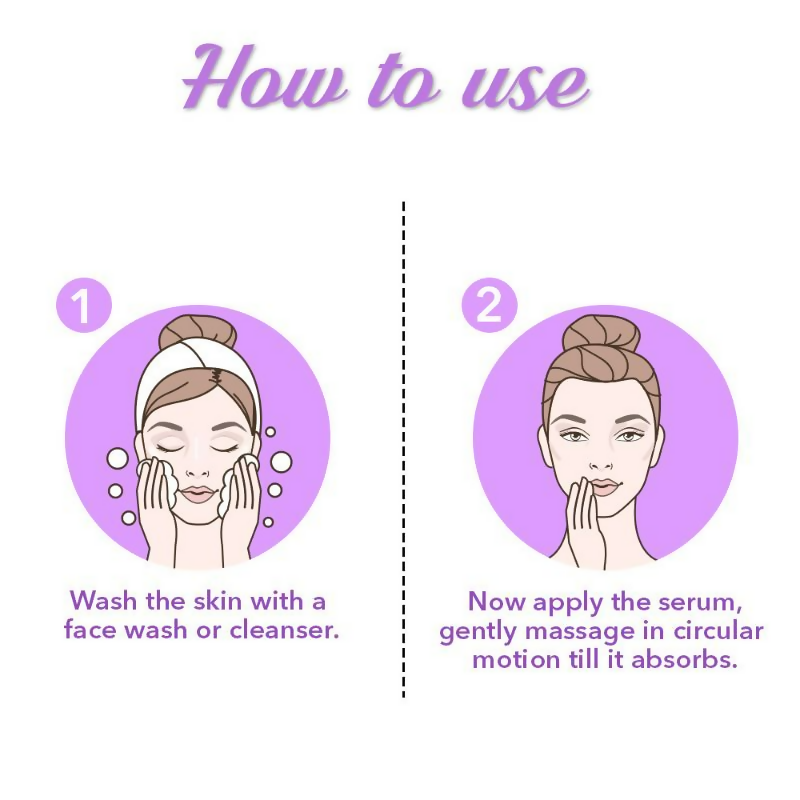 How to use

1

Wash the skin with a face wash or cleanser.

2

Now apply the serum, gently massage in circular motion till it absorbs.