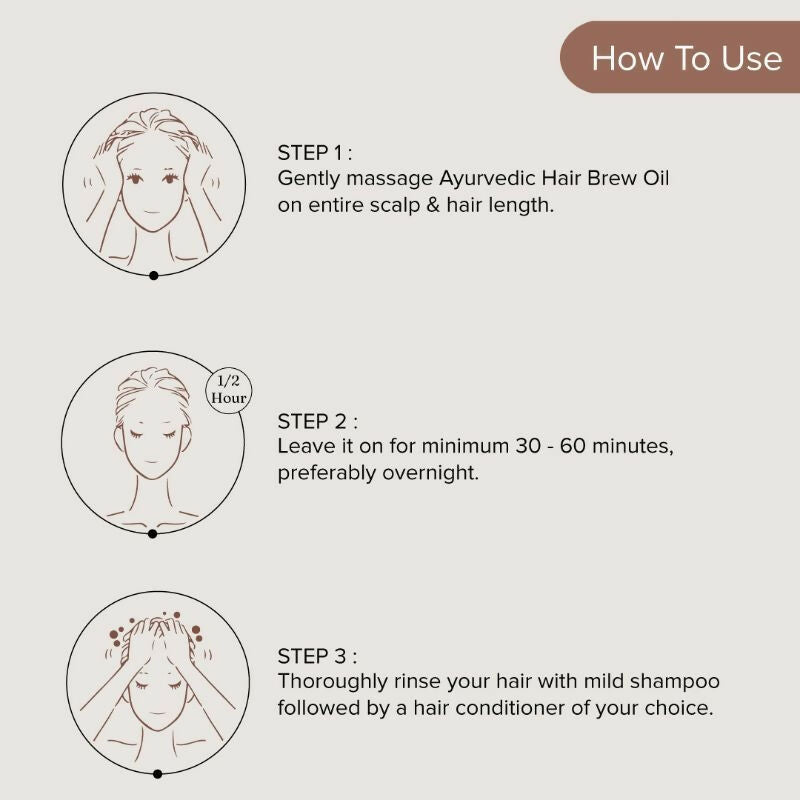 How To Use

STEP 1 :
Gently massage Ayurvedic Hair Brew Oil on entire scalp & hair length.

1/2 Hour

STEP 2 :
Leave it on for minimum 30 - 60 minutes, preferably overnight.

STEP 3 :
Thoroughly rinse your hair with mild shampoo followed by a hair conditioner of your choice.