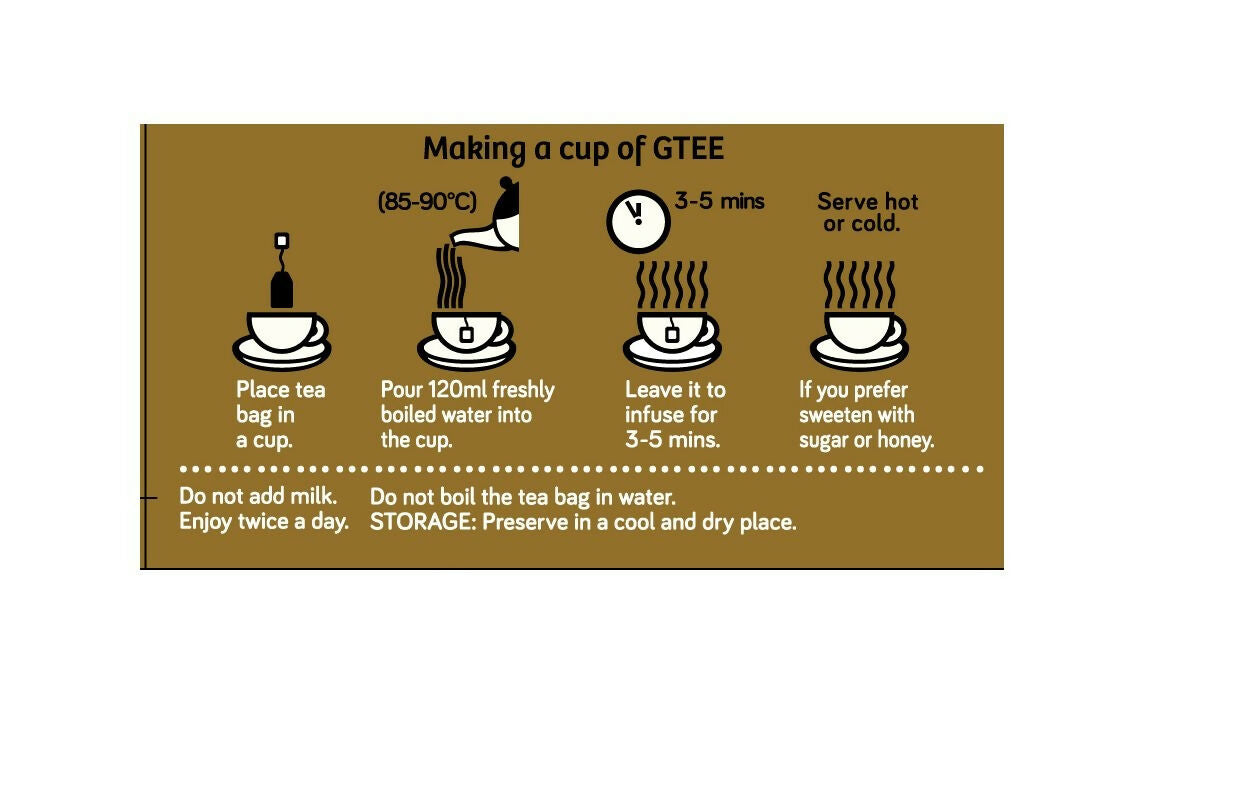 Making a cup of GTEE

(85-90°C)

3-5 mins

Serve hot or cold.

Place tea bag in a cup.

Pour 120ml freshly boiled water into the cup.

Leave it to infuse for 3-5 mins.

If you prefer sweeten with sugar or honey.

Do not add milk.
Enjoy twice a day.

Do not boil the tea bag in water.
STORAGE: Preserve in a cool and dry place.