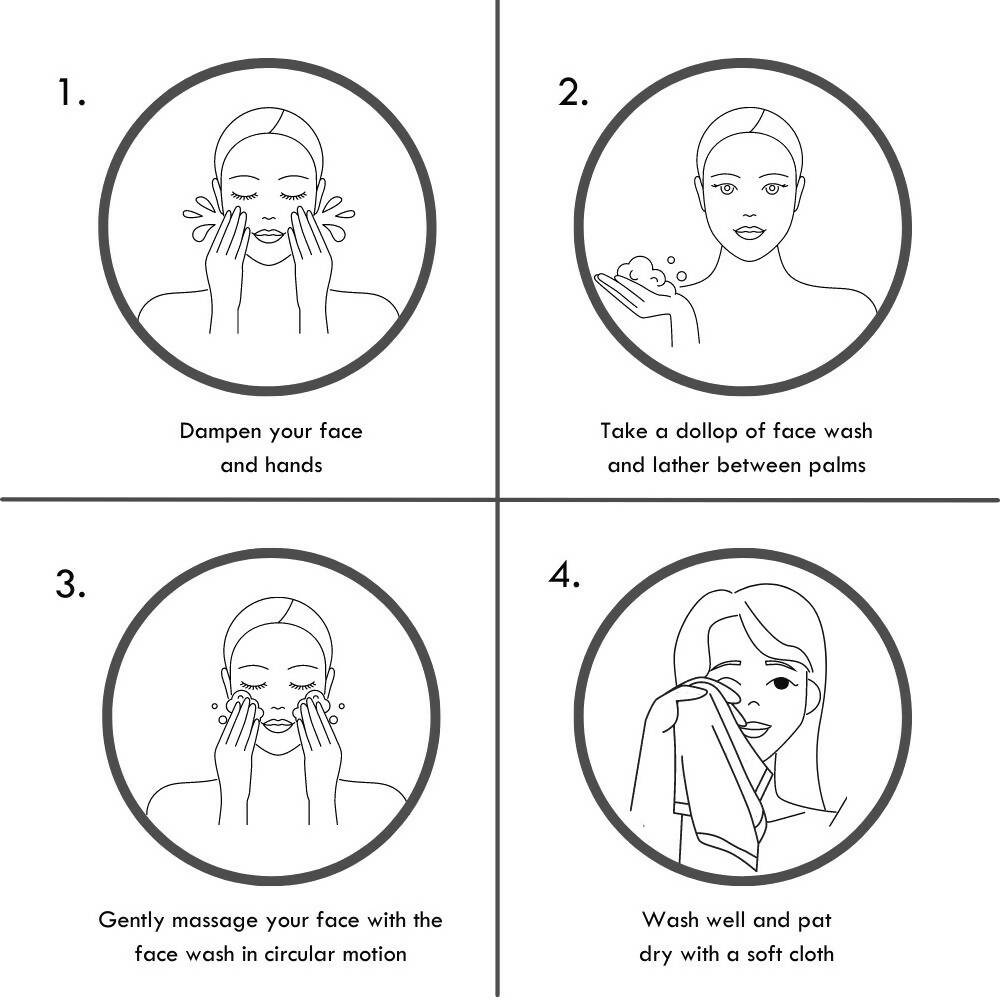 1.

Dampen your face and hands

2.

Take a dollop of face wash and lather between palms

3.

Gently massage your face with the face wash in circular motion

4.

Wash well and pat dry with a soft cloth