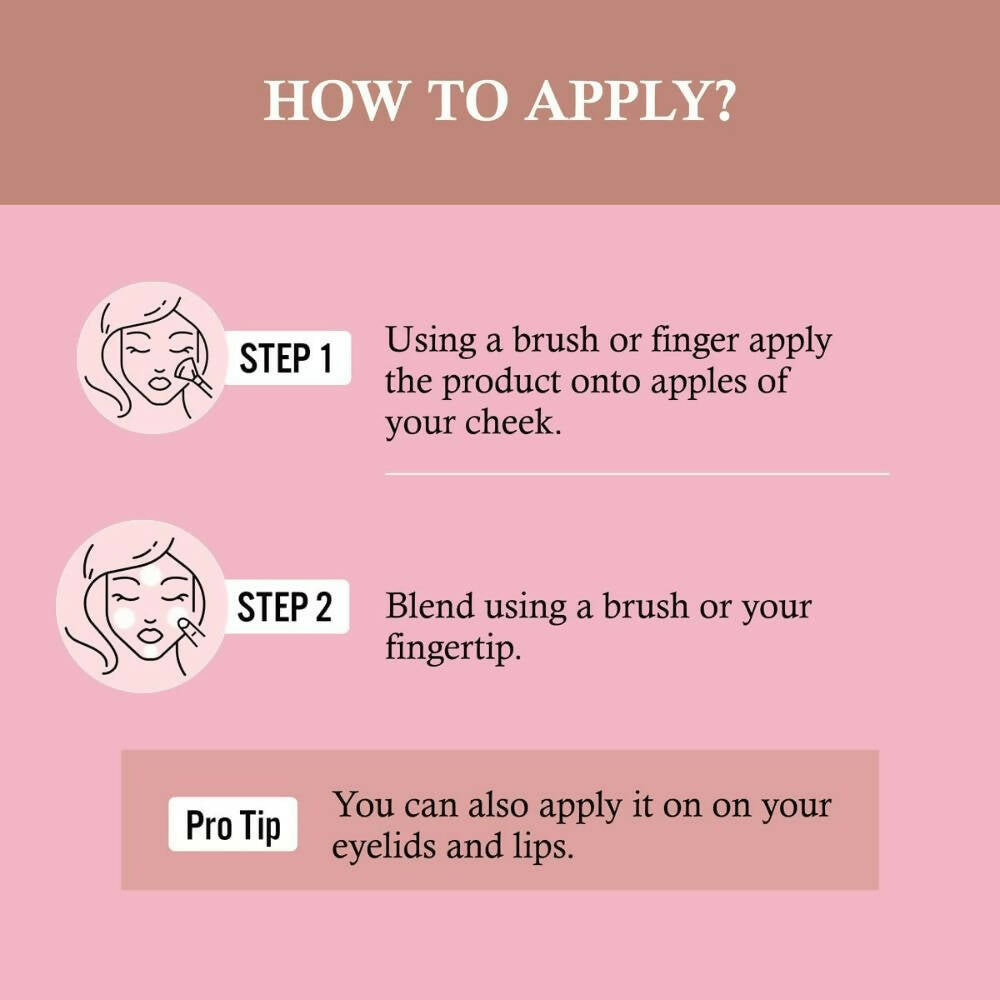 HOW TO APPLY?

STEP 1

Using a brush or finger apply the product onto apples of your cheek.

STEP 2

Blend using a brush or your fingertip.

Pro Tip

You can also apply it on on your eyelids and lips.