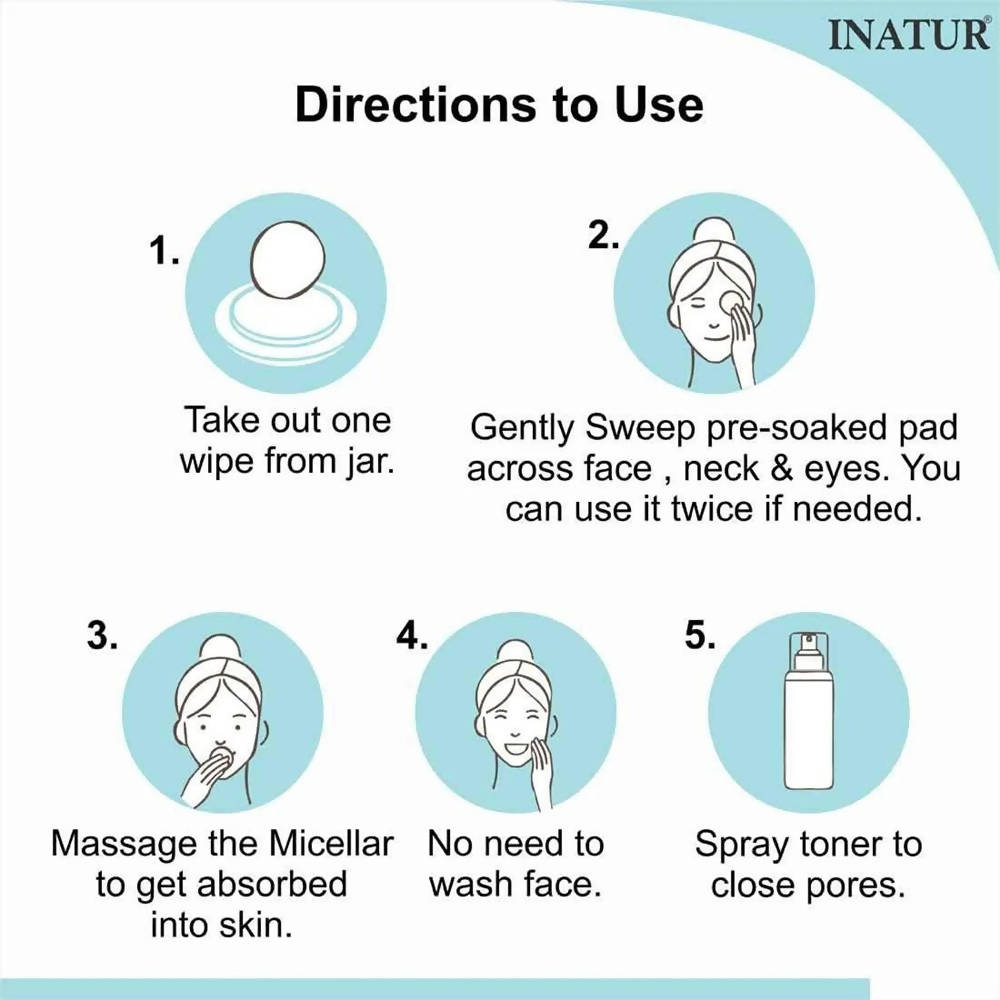 INATUR®

Directions to Use

1.

Take out one wipe from jar.

2.

Gently Sweep pre-soaked pad across face , neck & eyes. You can use it twice if needed.

3.

Massage the Micellar to get absorbed into skin.

4.

No need to wash face.

5.

Spray toner to close pores.