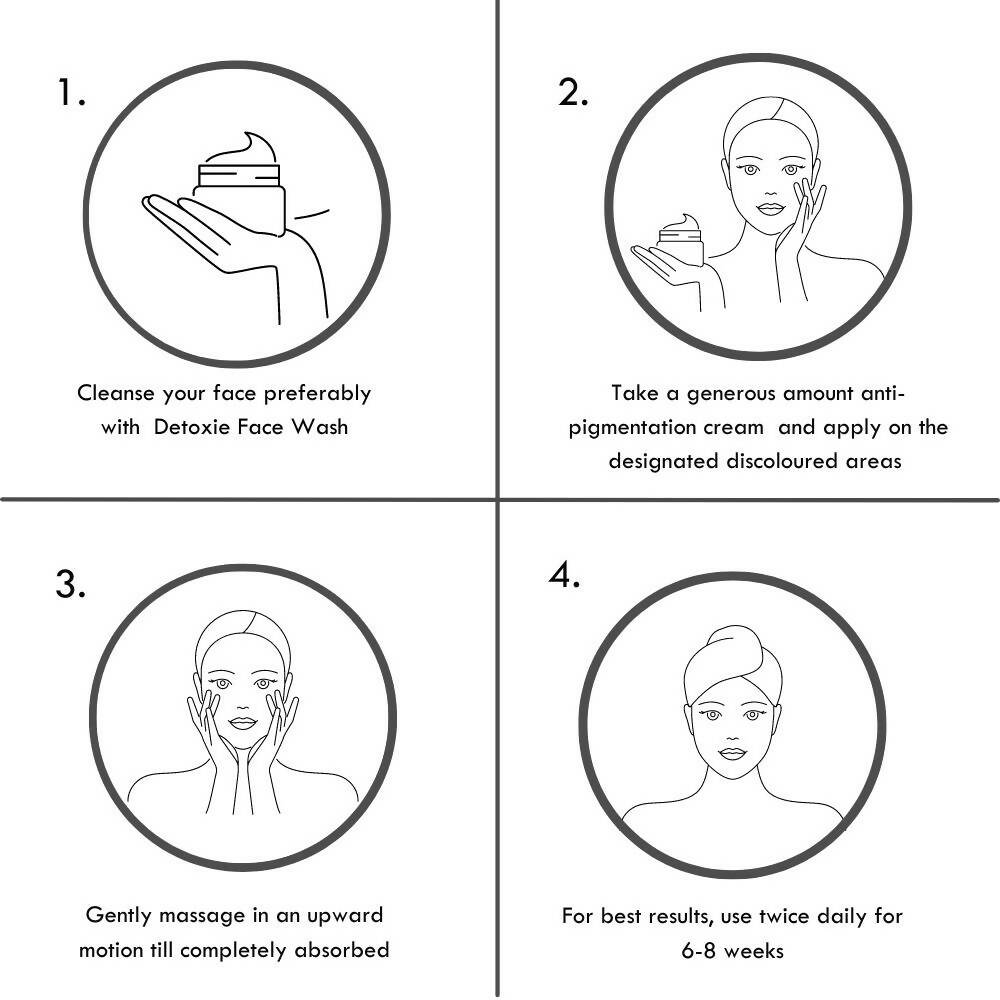 1.

Cleanse your face preferably with Detoxie Face Wash

2.

Take a generous amount anti-pigmentation cream and apply on the designated discoloured areas

3.

Gently massage in an upward motion till completely absorbed

4.

For best results, use twice daily for 6-8 weeks