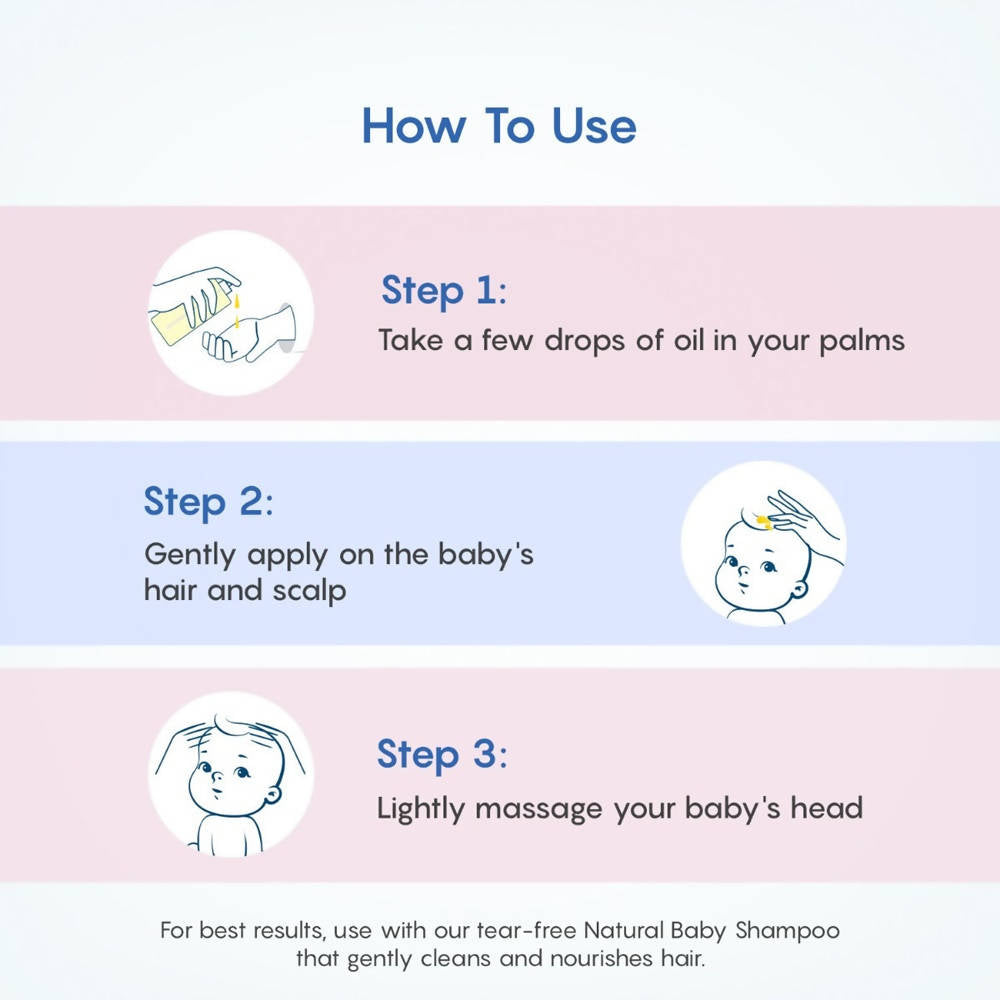 How To Use

Step 1:
Take a few drops of oil in your palms

Step 2:
Gently apply on the baby's hair and scalp

Step 3:
Lightly massage your baby's head

For best results, use with our tear-free Natural Baby Shampoo that gently cleans and nourishes hair.