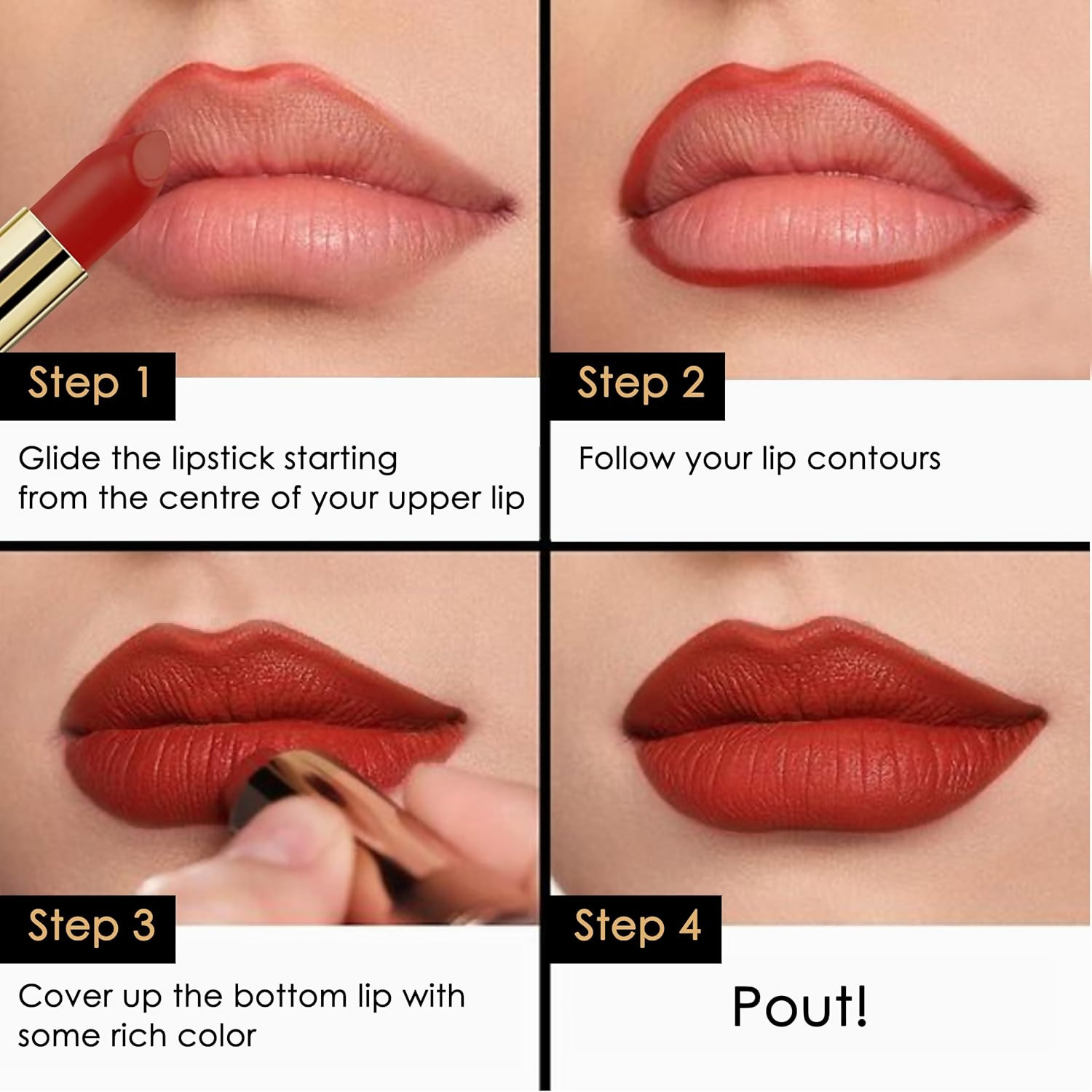 Step 1

Glide the lipstick starting from the centre of your upper lip

Step 2

Follow your lip contours

Step 3

Cover up the bottom lip with some rich color

Step 4

Pout!