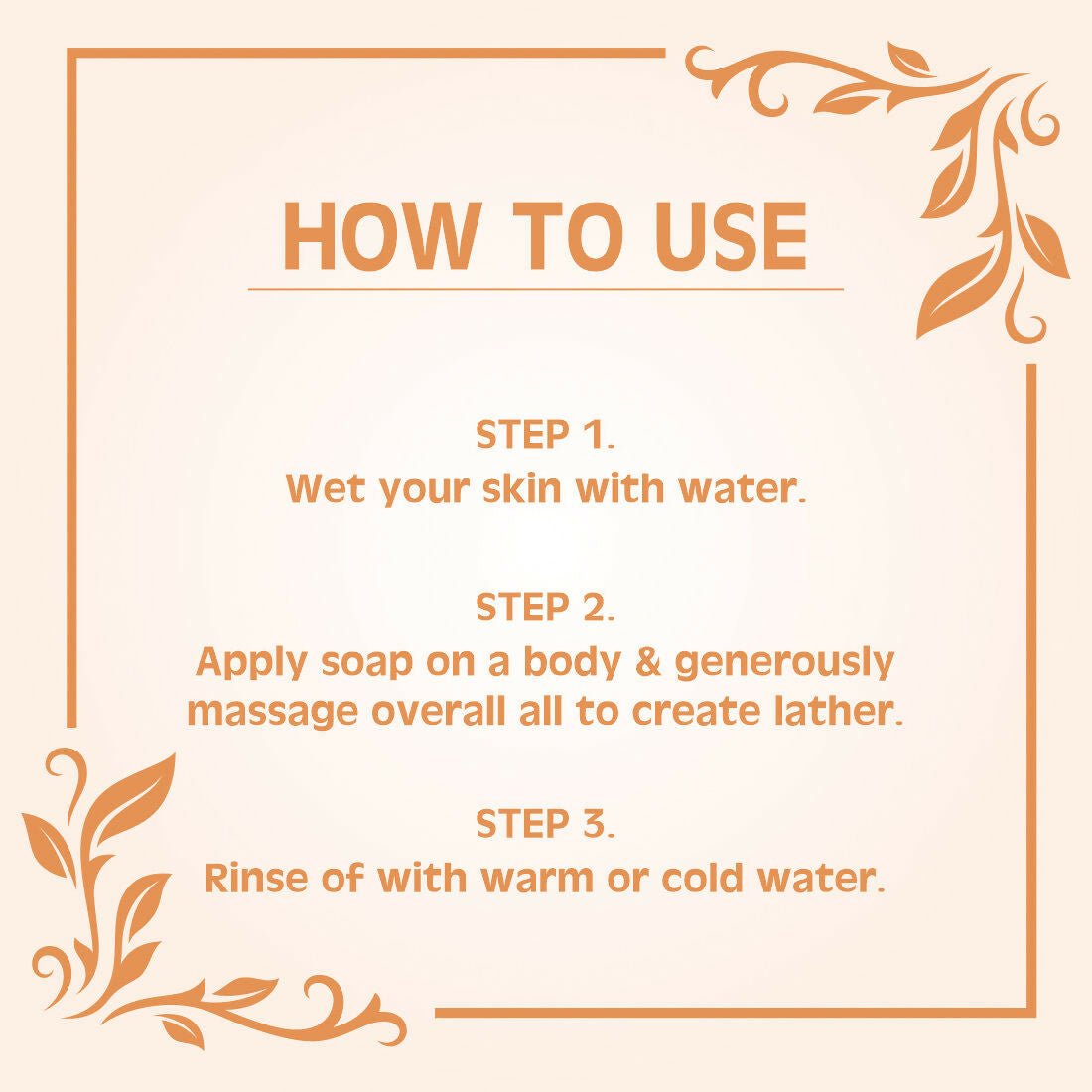 HOW TO USE

STEP 1.
Wet your skin with water.

STEP 2.
Apply soap on a body & generously massage overall all to create lather.

STEP 3.
Rinse of with warm or cold water.